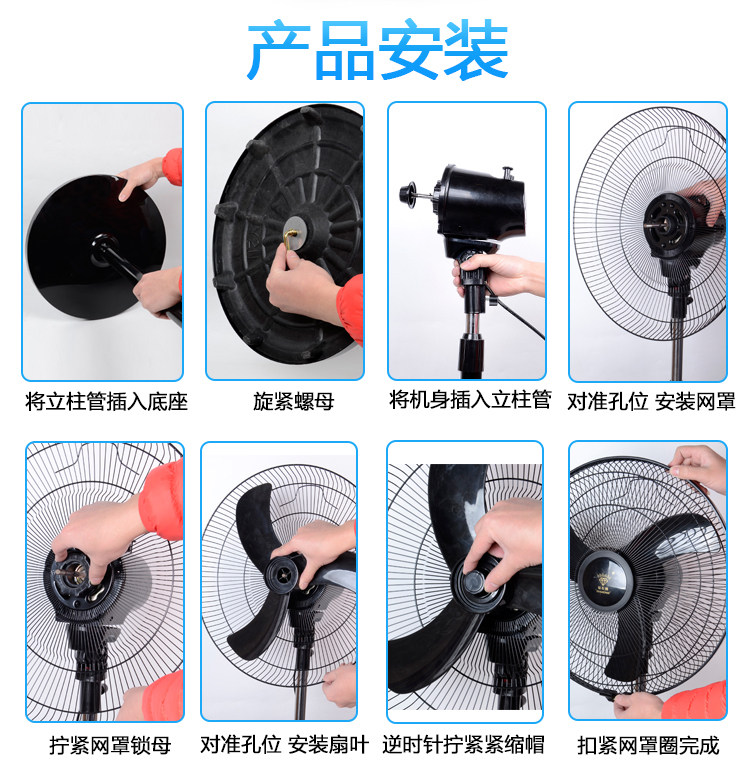 产品安装

将立柱管插入底座

旋紧螺母

将机身插入立柱管

对准孔位 安装网罩

拧紧网罩锁母

对准孔位 安装扇叶

逆时针拧紧紧缩帽

扣紧网罩圈完成