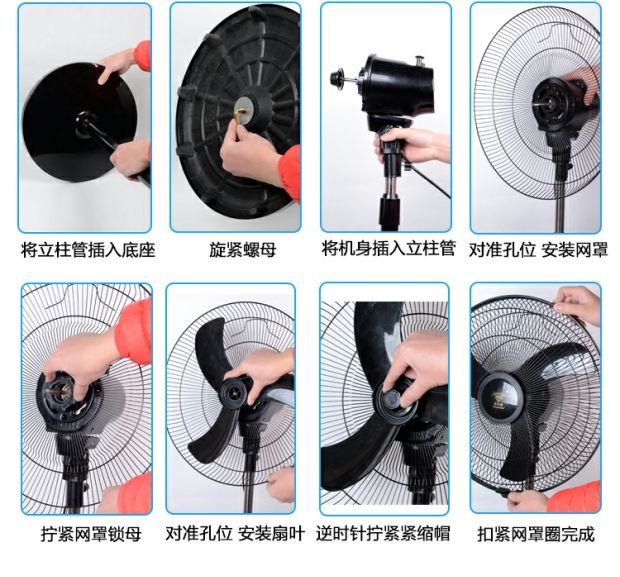 将立柱管插入底座

旋紧螺母

将机身插入立柱管

对准孔位 安装网罩

拧紧网罩锁母

对准孔位 安装扇叶

逆时针拧紧紧缩帽

扣紧网罩圈完成