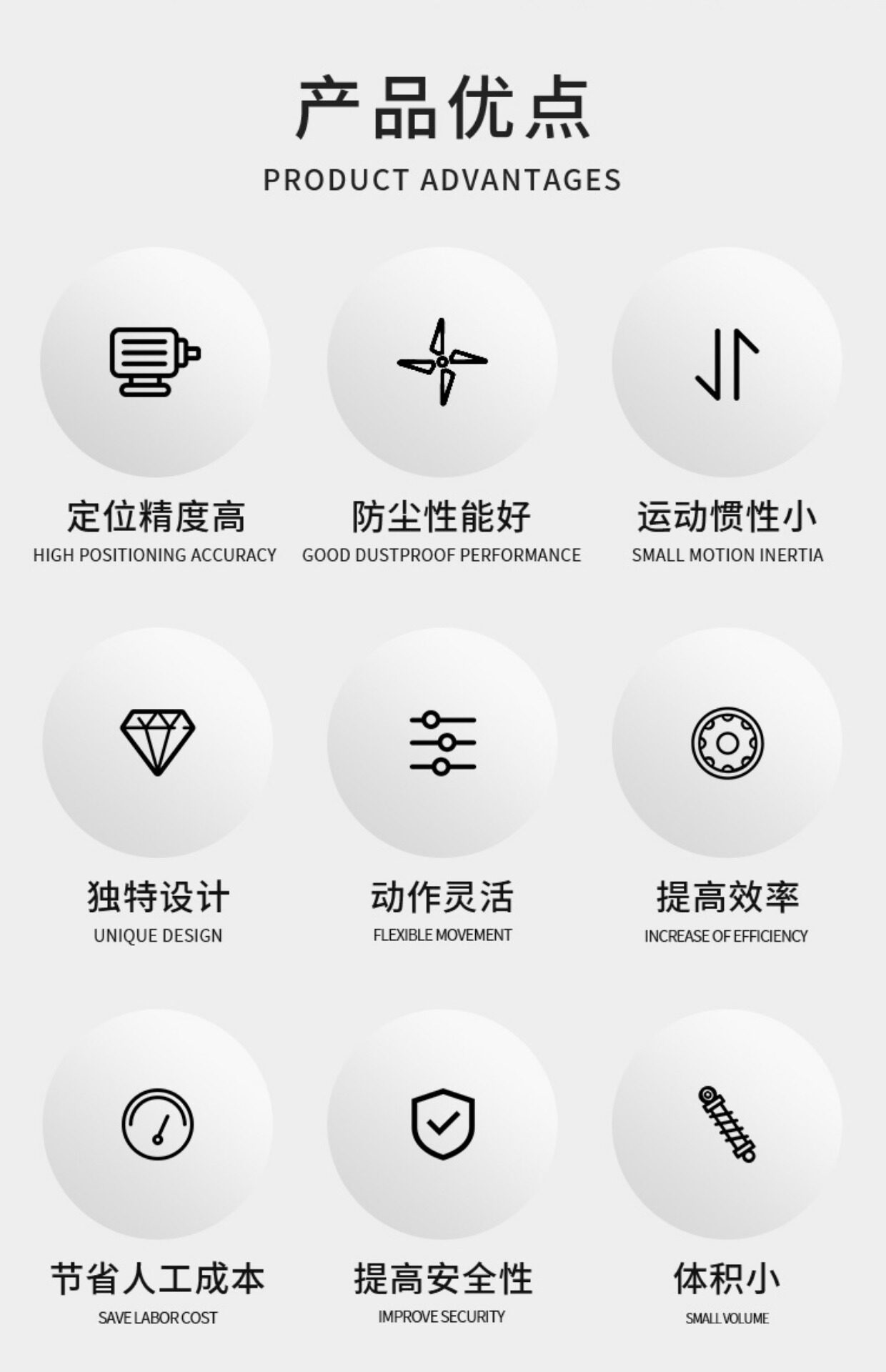 产品优点

PRODUCT ADVANTAGES

定位精度高

HIGH POSITIONING ACCURACY

防尘性能好

GOOD DUSTPROOF PERFORMANCE

运动惯性小

SMALL MOTION INERTIA

独特设计

UNIQUE DESIGN

动作灵活

FLEXIBLE MOVEMENT

提高效率

INCREASE OF EFFICIENCY

节省人工成本

SAVE LABOR COST

提高安全性

IMPROVE SECURITY

体积小

SMALL VOLUME