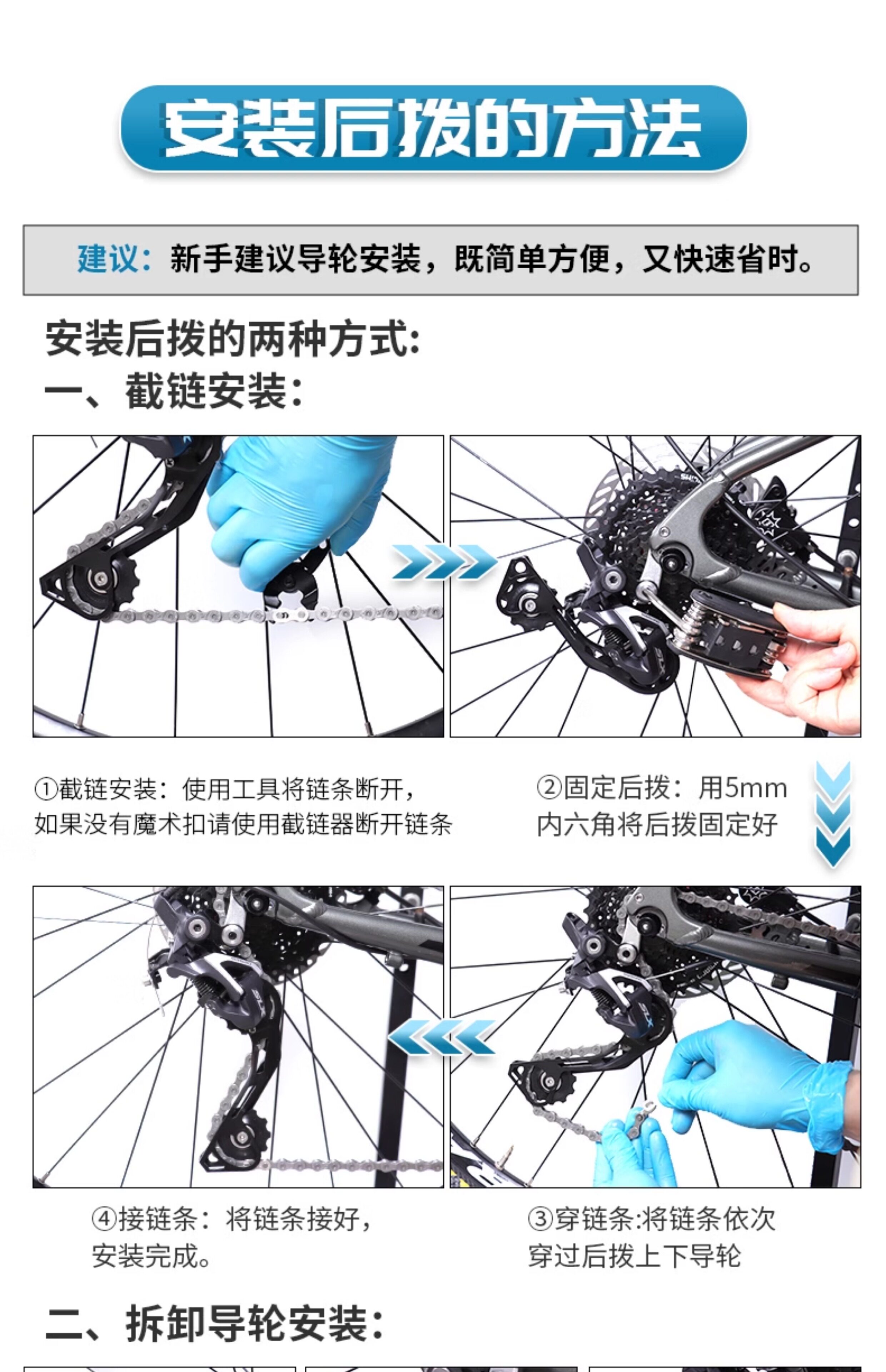 安装后拨的方法

建议：新手建议导轮安装，既简单方便，又快速省时。

安装后拨的两种方式：
一、截链安装：

①截链安装：使用工具将链条断开，如果没有魔术扣请使用截链器断开链条

②固定后拨：用5mm内六角将后拨固定好

④接链条：将链条接好，安装完成。

③穿链条:将链条依次穿过后拨上下导轮

二、拆卸导轮安装：