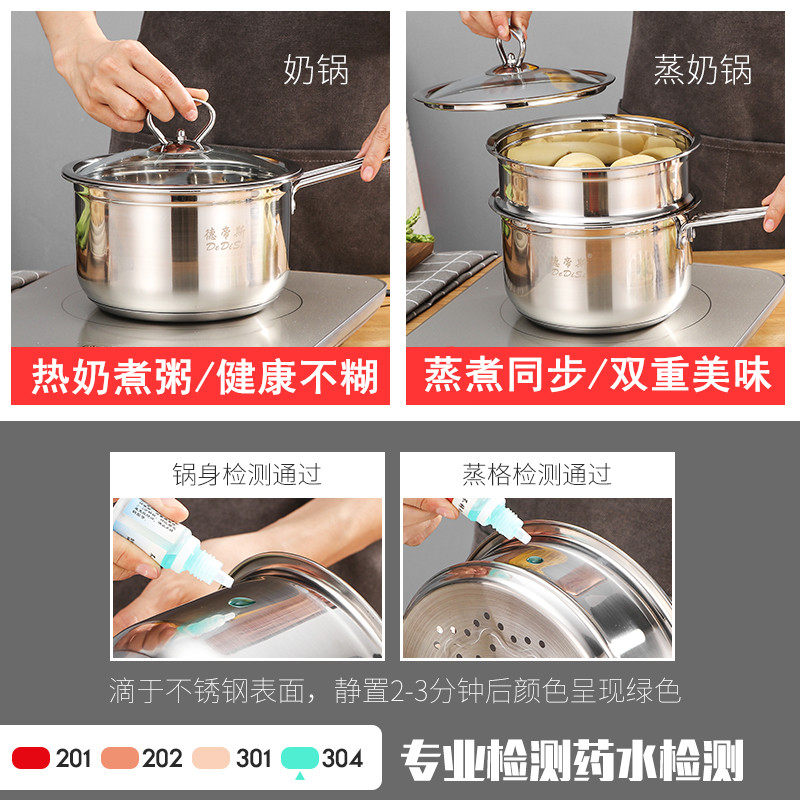 奶锅

德帝斯 DeDiSi

热奶煮粥/健康不糊

蒸奶锅

德帝斯 DeDiSi

蒸煮同步/双重美味

锅身检测通过

蒸格检测通过

滴于不锈钢表面，静置2-3分钟后颜色呈现绿色

201 202 301 304

专业检测药水检测