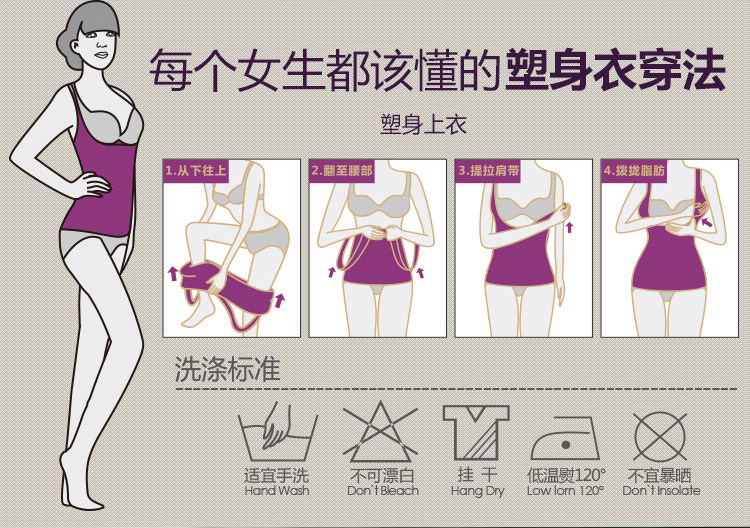 每个女生都该懂的塑身衣穿法

塑身上衣

1.从下往上

2.翻至腰部

3.提拉肩带

4.拨拢脂肪

洗涤标准

适宜手洗
Hand Wash

不可漂白
Don`t Bleach

挂 干
Hang Dry

低温熨120°
Low Iorn 120°

不宜暴晒
Don`t Insolate