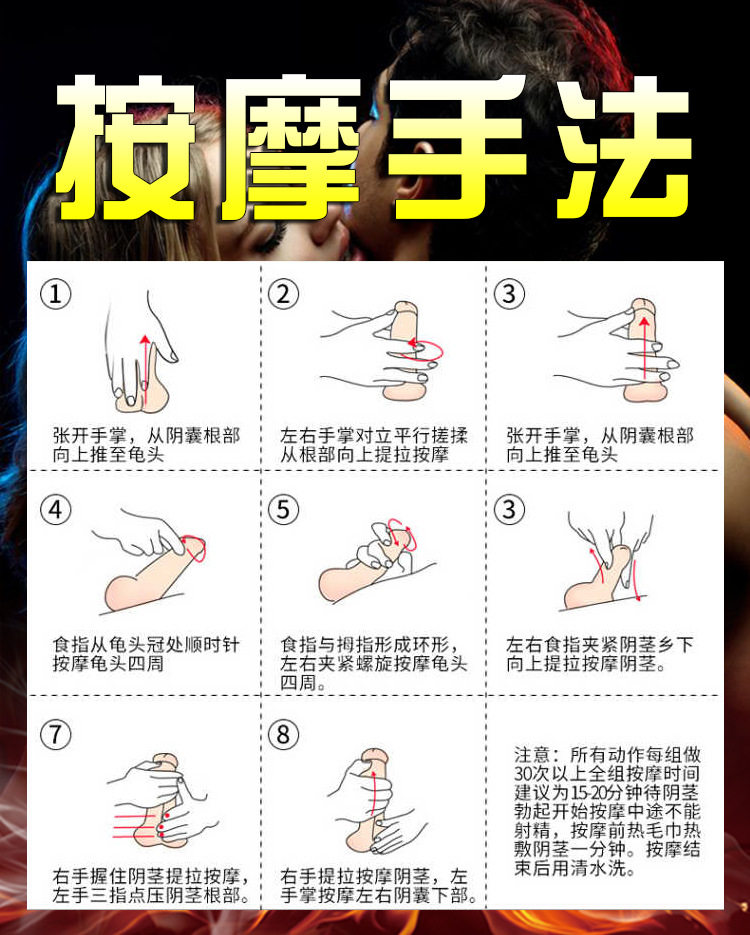 按摩手法

①
张开手掌，从阴囊根部向上推至龟头

②
左右手掌对立平行搓揉从根部向上提拉按摩

③
张开手掌，从阴囊根部向上推至龟头

④
食指从龟头冠处顺时针按摩龟头四周

⑤
食指与拇指形成环形，左右夹紧螺旋按摩龟头四周。

③
左右食指夹紧阴茎乡下向上提拉按摩阴茎。

⑦
右手握住阴茎提拉按摩，左手三指点压阴茎根部。

⑧
右手提拉按摩阴茎，左手掌按摩左右阴囊下部。

注意：所有动作每组做30次以上全组按摩时间建议为15-20分钟待阴茎勃起开始按摩中途不能射精，按摩前热毛巾热敷阴茎一分钟。按摩结束后用清水洗。