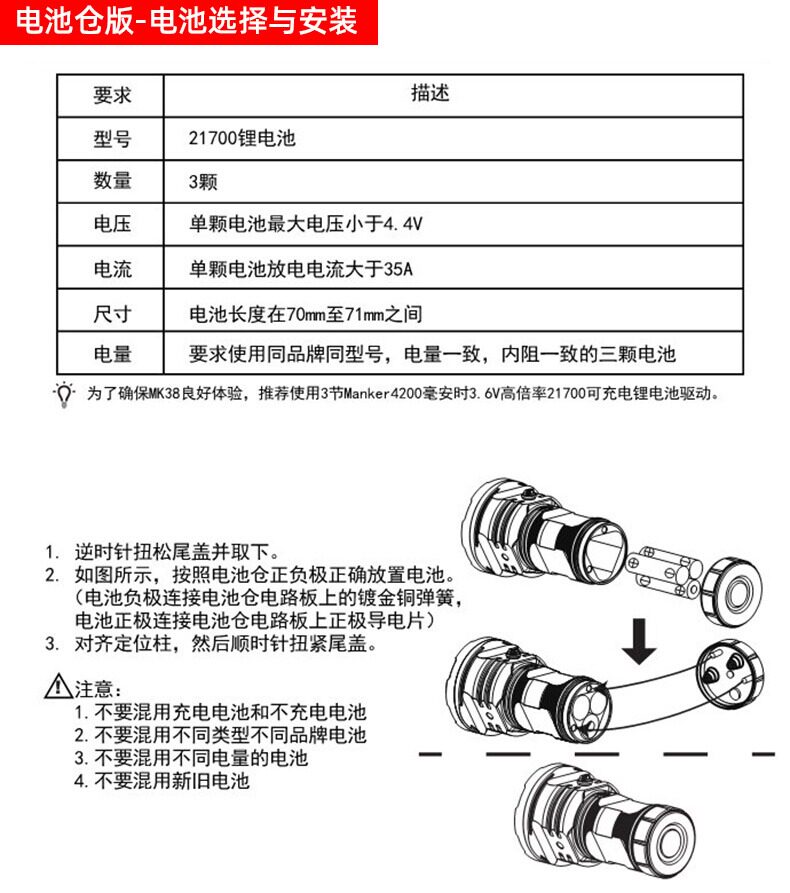 电池仓版-电池选择与安装

| 要求 | 描述 |
|---|---|
| 型号 | 21700锂电池 |
| 数量 | 3颗 |
| 电压 | 单颗电池最大电压小于4.4V |
| 电流 | 单颗电池放电电流大于35A |
| 尺寸 | 电池长度在70mm至71mm之间 |
| 电量 | 要求使用同品牌同型号，电量一致，内阻一致的三颗电池 |

为了确保MK38良好体验，推荐使用3节Manker4200毫安时3.6V高倍率21700可充电锂电池驱动。

1. 逆时针扭松尾盖并取下。
2. 如图所示，按照电池仓正负极正确放置电池。（电池负极连接电池仓电路板上的镀金铜弹簧，电池正极连接电池仓电路板上正极导电片）
3. 对齐定位柱，然后顺时针扭紧尾盖。

注意：
1. 不要混用充电电池和不充电电池
2. 不要混用不同类型不同品牌电池
3. 不要混用不同电量的电池
4. 不要混用新旧电池