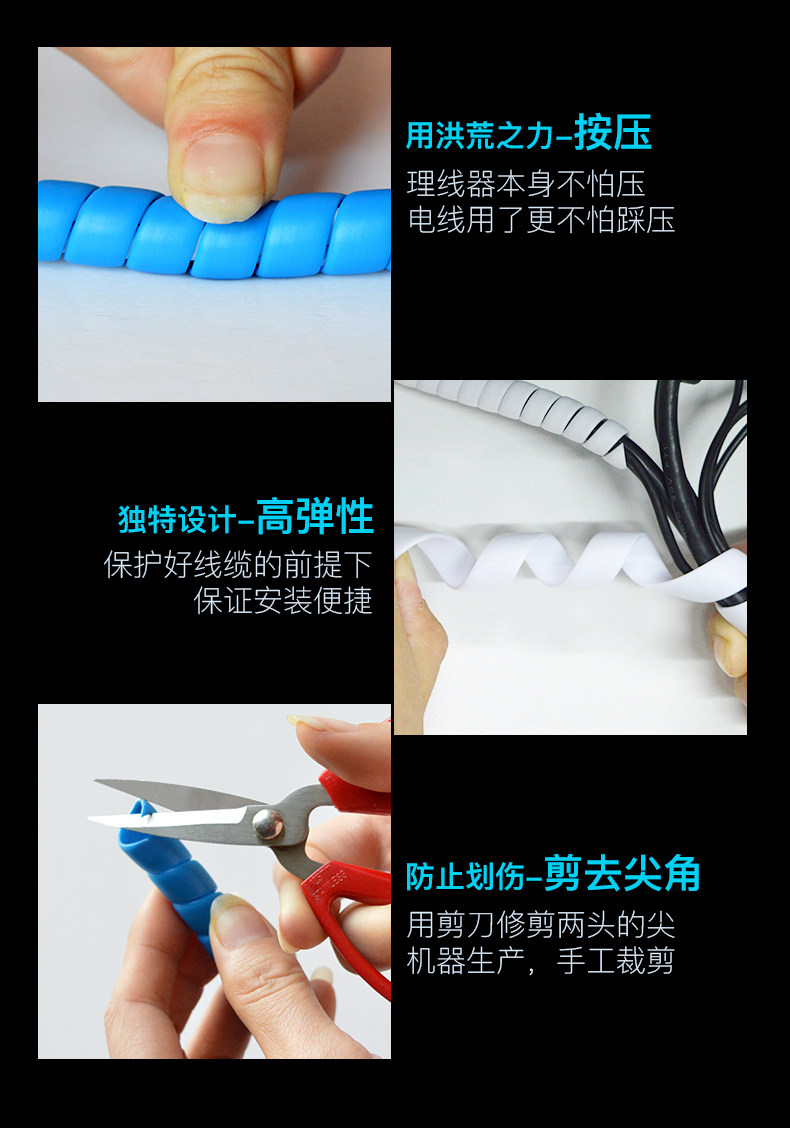 用洪荒之力-按压
理线器本身不怕压
电线用了更不怕踩压

独特设计-高弹性
保护好线缆的前提下
保证安装便捷

防止划伤-剪去尖角
用剪刀修剪两头的尖
机器生产，手工裁剪