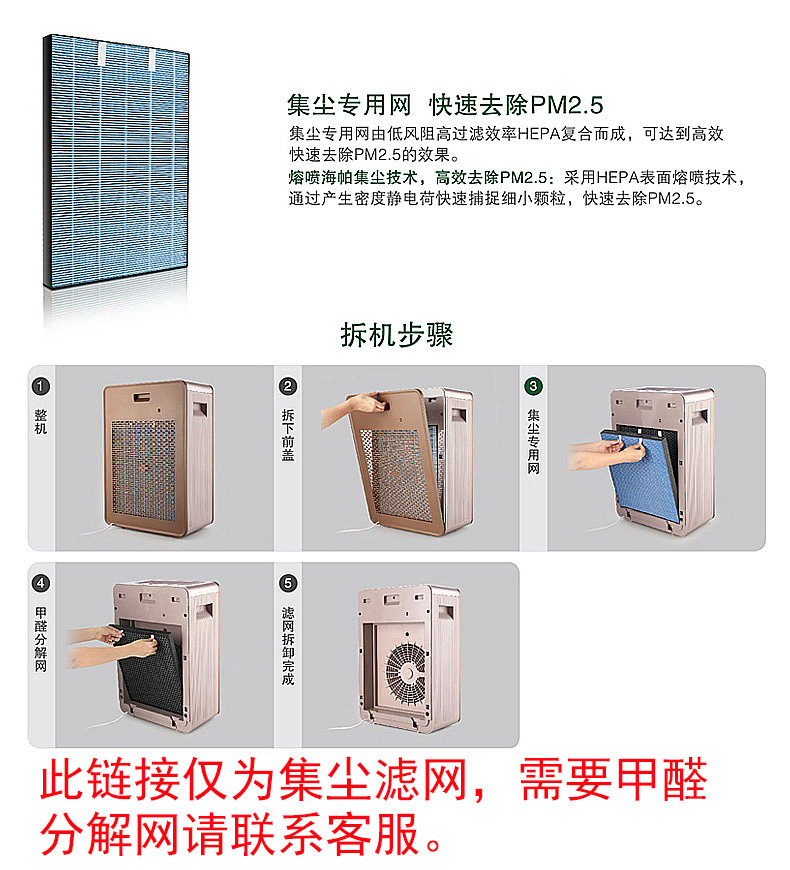 集尘专用网 快速去除PM2.5

集尘专用网由低风阻高过滤效率HEPA复合而成，可达到高效快速去除PM2.5的效果。

熔喷海帕集尘技术，高效去除PM2.5：采用HEPA表面熔喷技术，通过产生密度静电荷快速捕捉细小颗粒，快速去除PM2.5。

拆机步骤

1 整机

2 拆下前盖

3 集尘专用网

4 甲醛分解网

5 滤网拆卸完成

此链接仅为集尘滤网，需要甲醛分解网请联系客服。