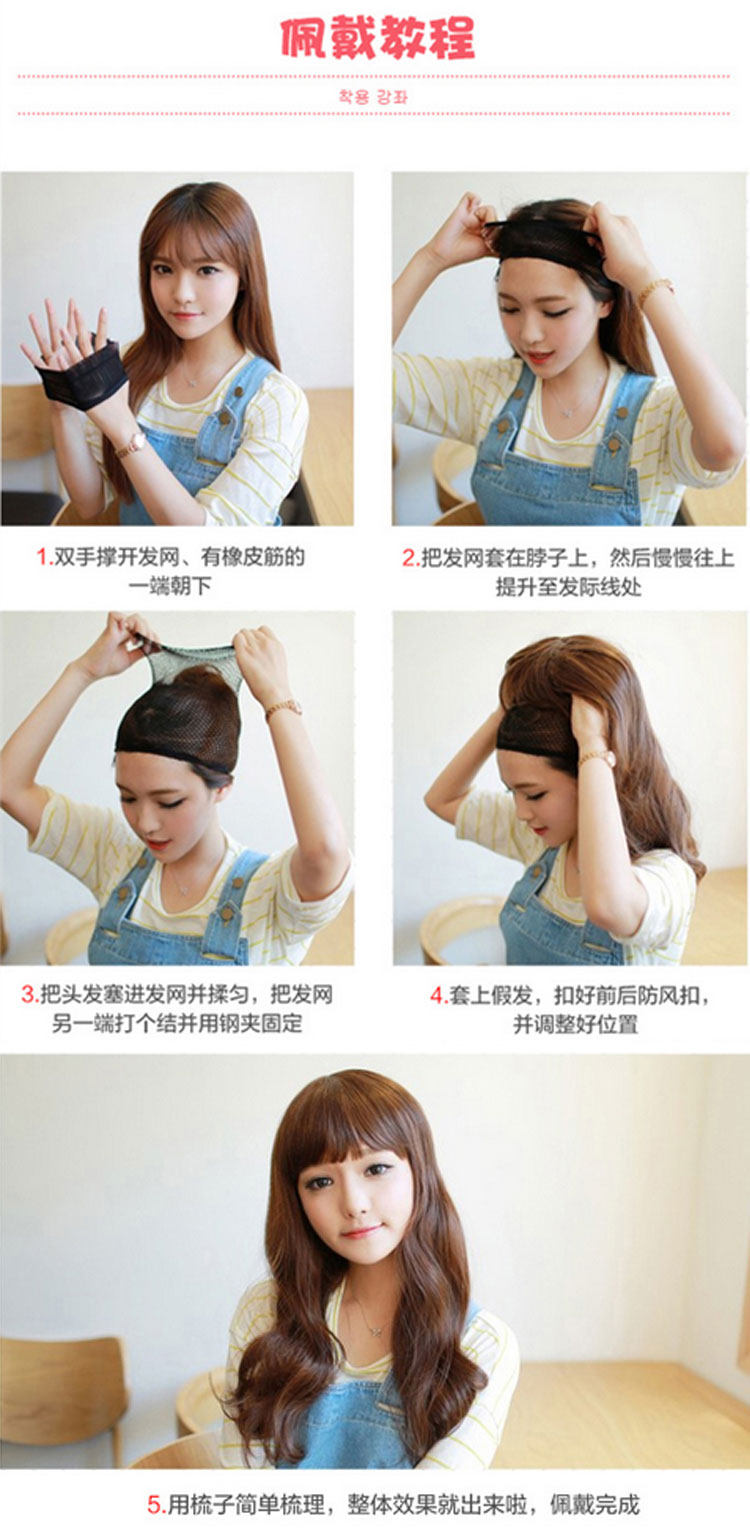 佩戴教程

착용 강좌

1.双手撑开发网、有橡皮筋的一端朝下

2.把发网套在脖子上，然后慢慢往上提升至发际线处

3.把头发塞进发网并揉匀，把发网另一端打个结并用钢夹固定

4.套上假发，扣好前后防风扣，并调整好位置

5.用梳子简单梳理，整体效果就出来啦，佩戴完成