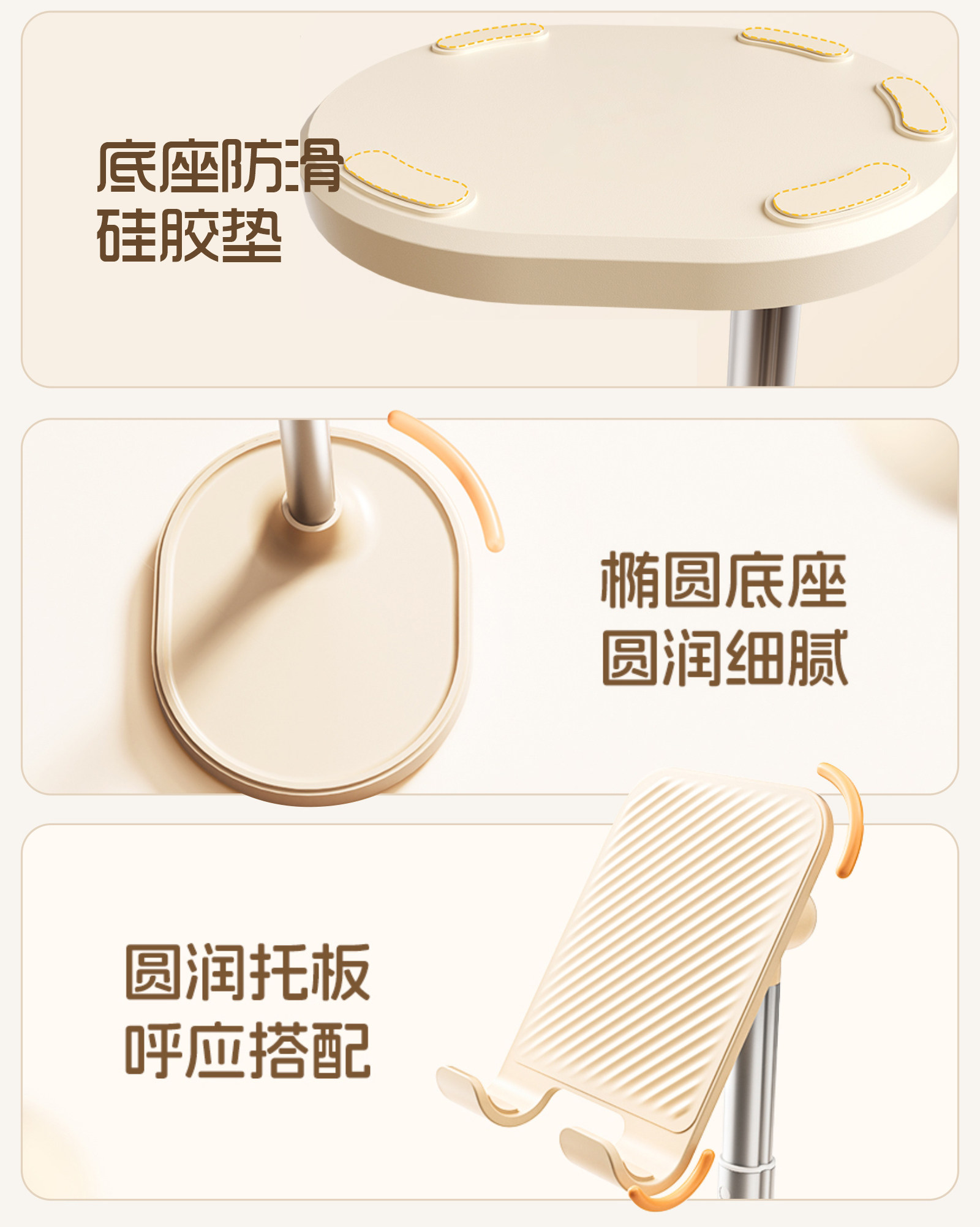 底座防滑
硅胶垫

椭圆底座
圆润细腻

圆润托板
呼应搭配