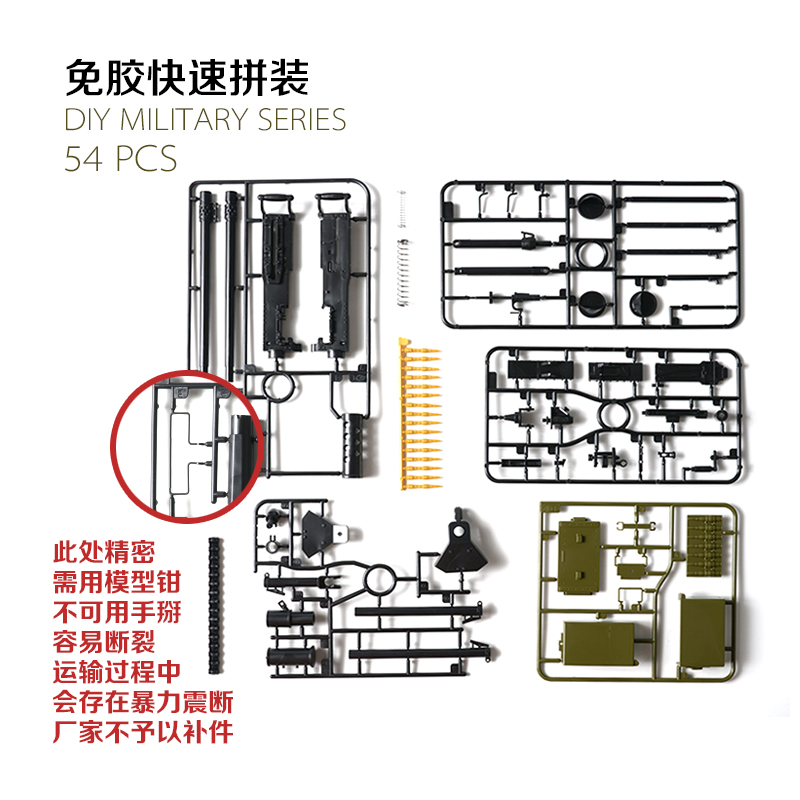 免胶快速拼装
DIY MILITARY SERIES
54 PCS

此处精密
需用模型钳
不可用手掰
容易断裂
运输过程中
会存在暴力震断
厂家不予以补件