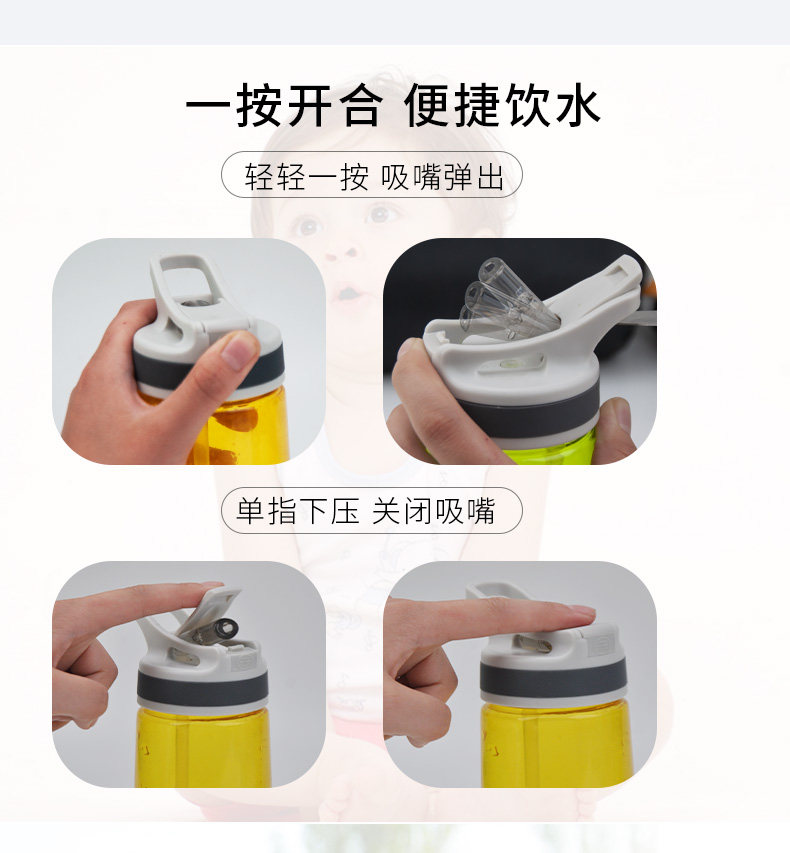 一按开合 便捷饮水

轻轻一按 吸嘴弹出

单指下压 关闭吸嘴