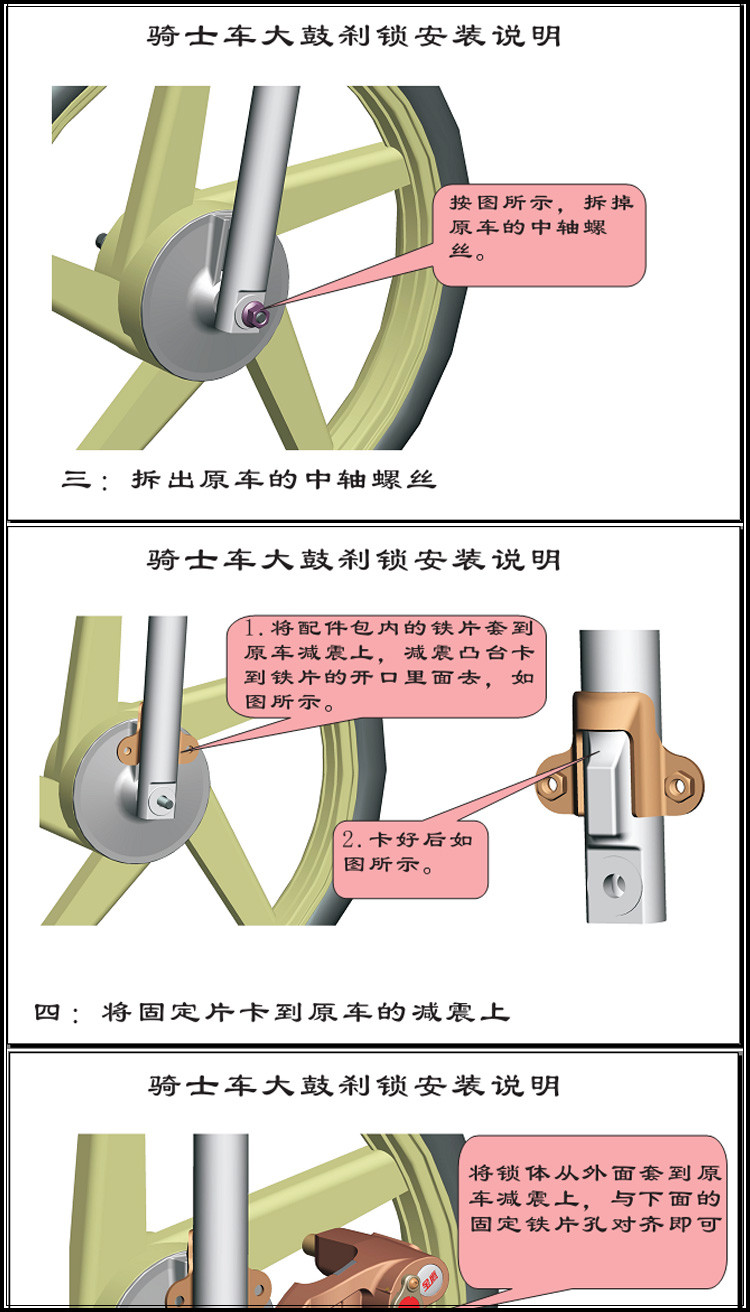 骑士车大鼓刹锁安装说明

按图所示，拆掉原车的中轴螺丝。

三：拆出原车的中轴螺丝

骑士车大鼓刹锁安装说明

1.将配件包内的铁片套到原车减震上，减震凸台卡到铁片的开口里面去，如图所示。

2.卡好后如图所示。

四：将固定片卡到原车的减震上

骑士车大鼓刹锁安装说明

将锁体从外面套到原车减震上，与下面的固定铁片孔对齐即可