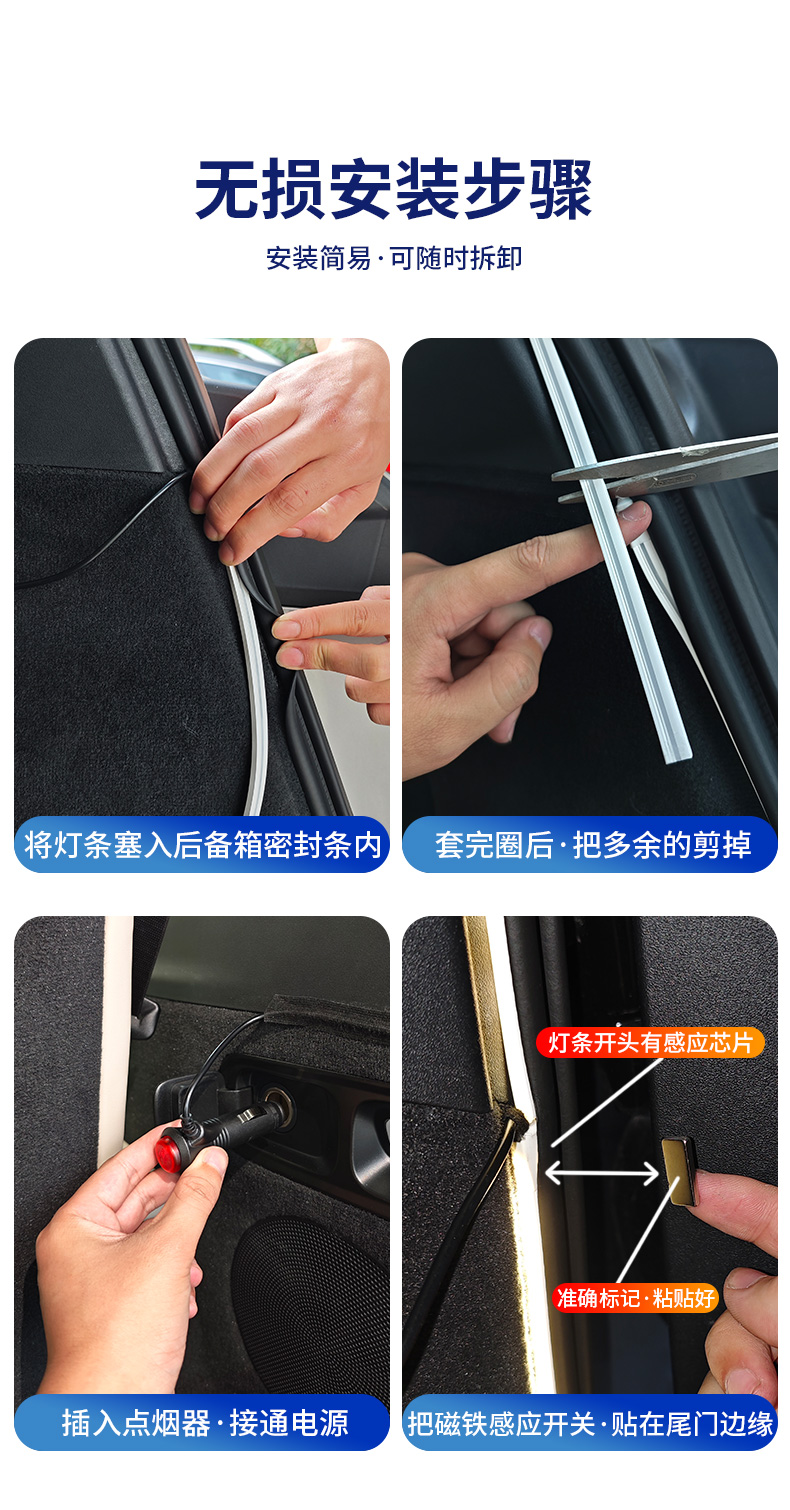 无损安装步骤

安装简易·可随时拆卸

将灯条塞入后备箱密封条内

套完圈后·把多余的剪掉

插入点烟器·接通电源

灯条开头有感应芯片

准确标记·粘贴好

把磁铁感应开关·贴在尾门边缘