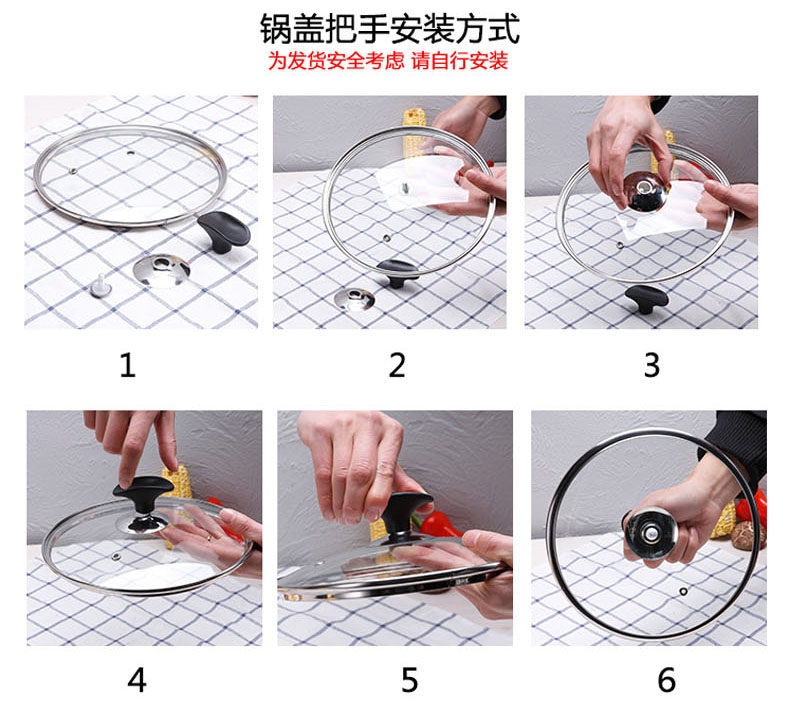 锅盖把手安装方式
为发货安全考虑 请自行安装

1

2

3

4

5

6