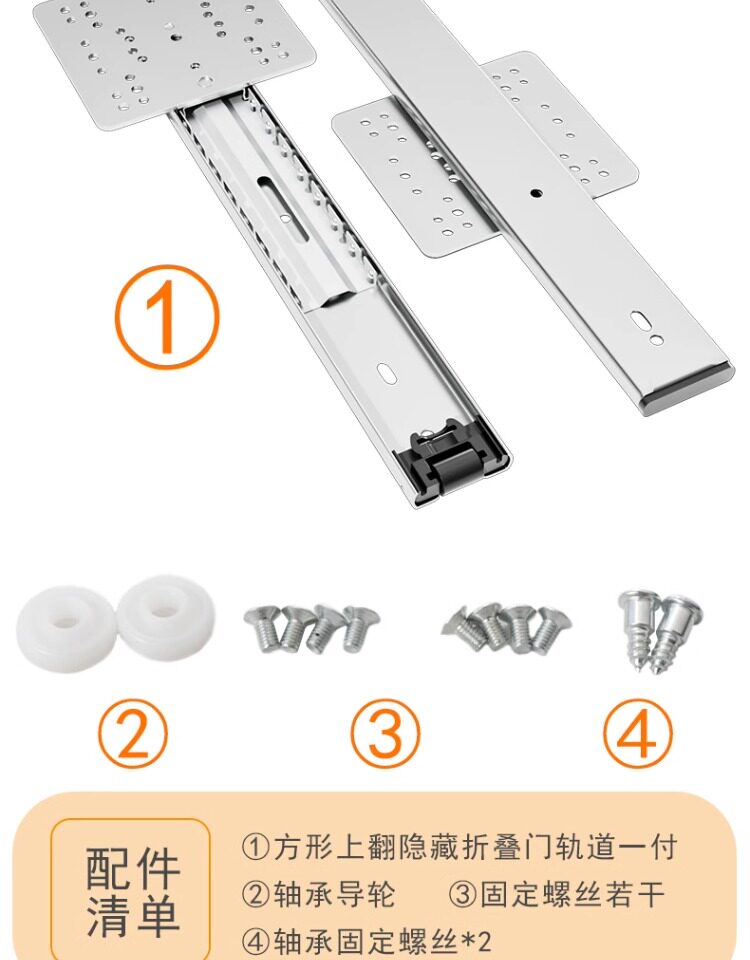 ①

②

③

④

配件清单

①方形上翻隐藏折叠门轨道一付
②轴承导轮　③固定螺丝若干
④轴承固定螺丝*2