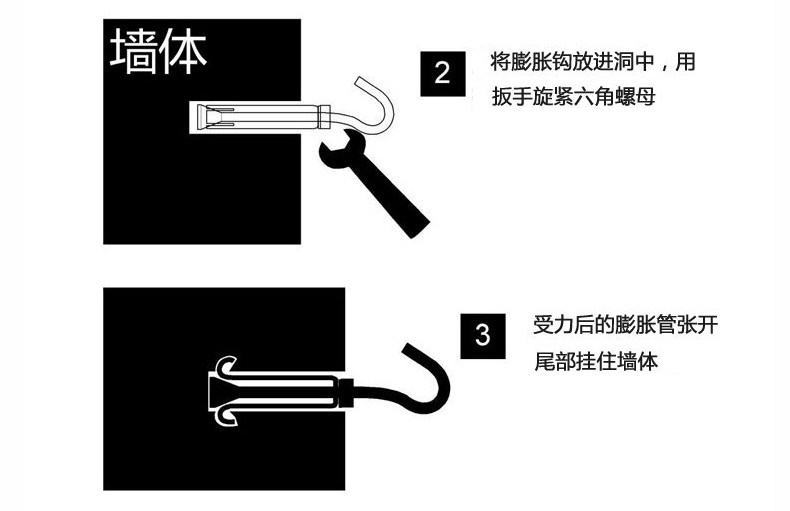 墙体

2

将膨胀钩放进洞中，用扳手旋紧六角螺母

3

受力后的膨胀管张开尾部挂住墙体