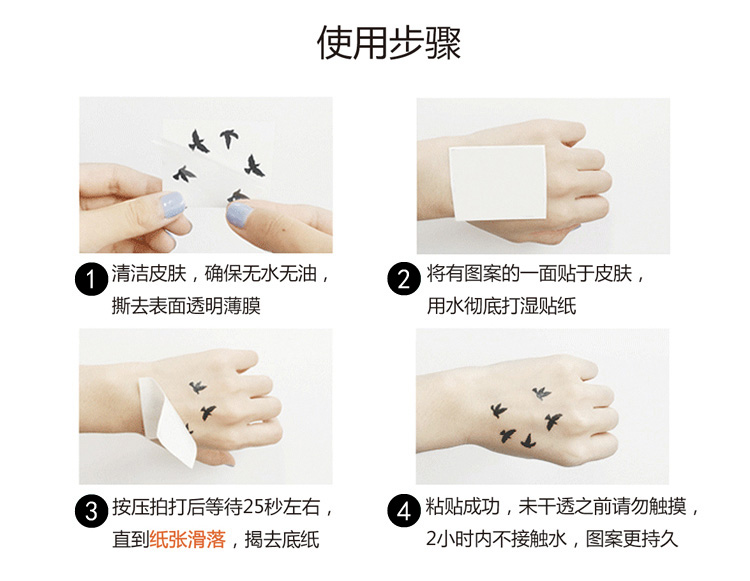 使用步骤

1 清洁皮肤，确保无水无油，撕去表面透明薄膜

2 将有图案的一面贴于皮肤，用水彻底打湿贴纸

3 按压拍打后等待25秒左右，直到纸张滑落，揭去底纸

4 粘贴成功，未干透之前请勿触摸，2小时内不接触水，图案更持久