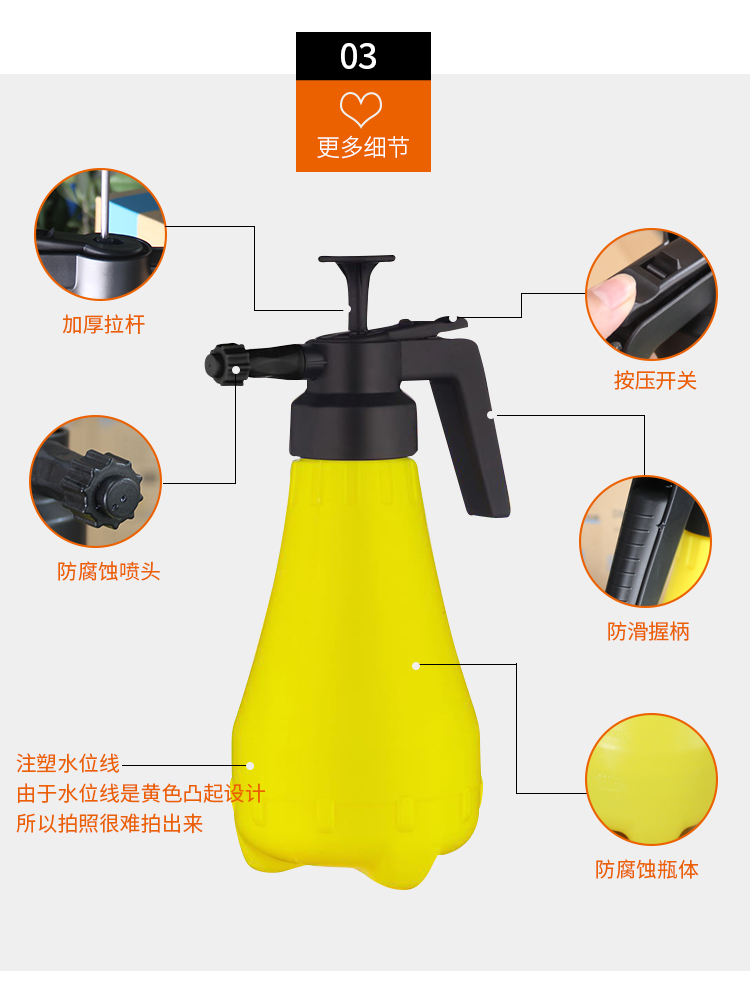 03

更多细节

加厚拉杆

按压开关

防腐蚀喷头

防滑握柄

注塑水位线
由于水位线是黄色凸起设计
所以拍照很难拍出来

防腐蚀瓶体