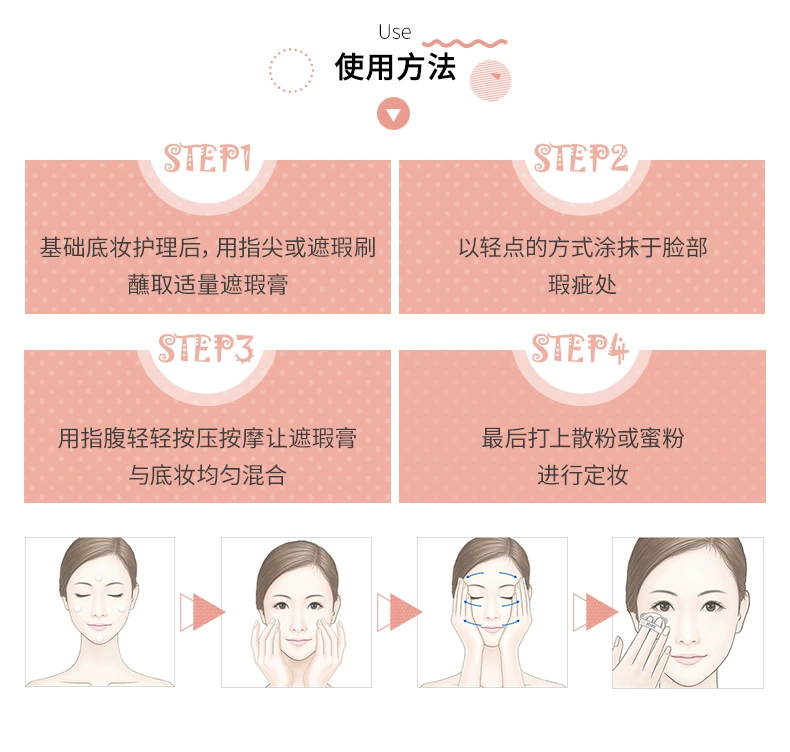 Use
使用方法

STEP1
基础底妆护理后，用指尖或遮瑕刷蘸取适量遮瑕膏

STEP2
以轻点的方式涂抹于脸部瑕疵处

STEP3
用指腹轻轻按压按摩让遮瑕膏与底妆均匀混合

STEP4
最后打上散粉或蜜粉进行定妆