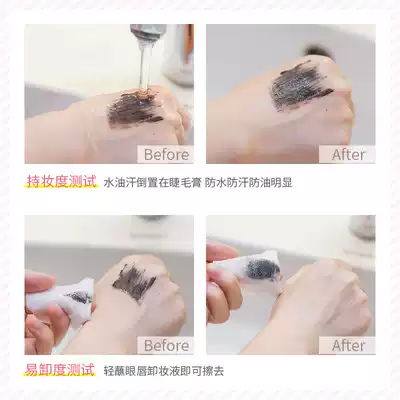 Before

After

持妆度测试 水油汗倒置在睫毛膏 防水防汗防油明显

Before

After

易卸度测试 轻蘸眼唇卸妆液即可擦去