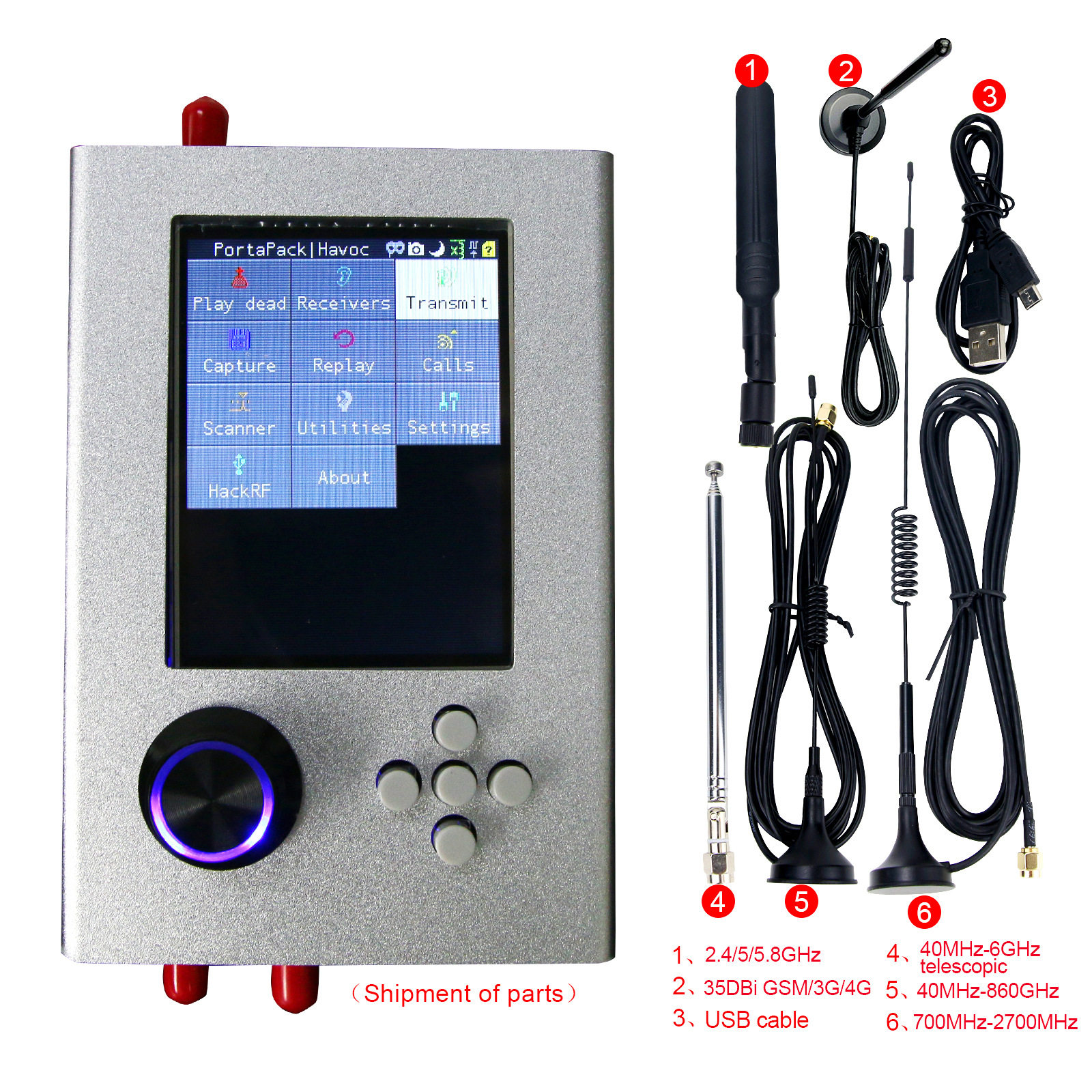 PortaPack|Havoc

Play dead
Receivers
Transmit
Capture
Replay
Calls
Scanner
Utilities
Settings
HackRF
About

1
2
3
4
5
6

（Shipment of parts）

1、2.4/5/5.8GHz
2、35DBi GSM/3G/4G
3、USB cable
4、40MHz-6GHz telescopic
5、40MHz-860GHz
6、700MHz-2700MHz