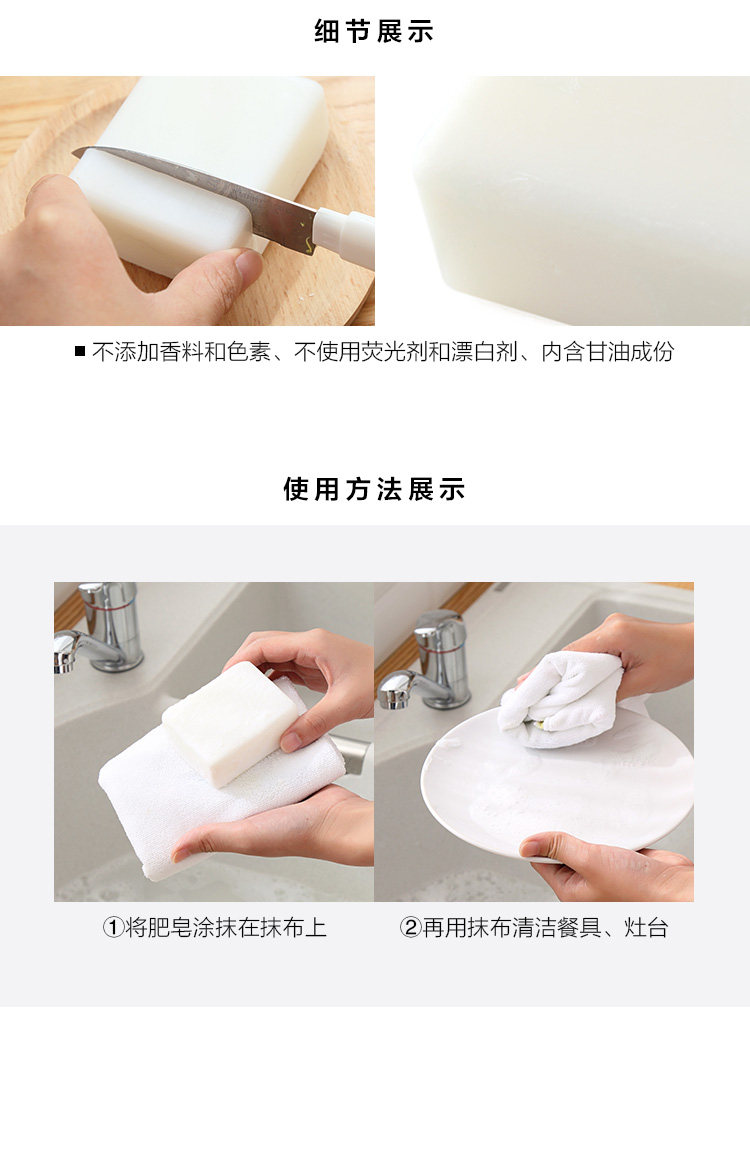 细节展示

■ 不添加香料和色素、不使用荧光剂和漂白剂、内含甘油成份

使用方法展示

①将肥皂涂抹在抹布上

②再用抹布清洁餐具、灶台