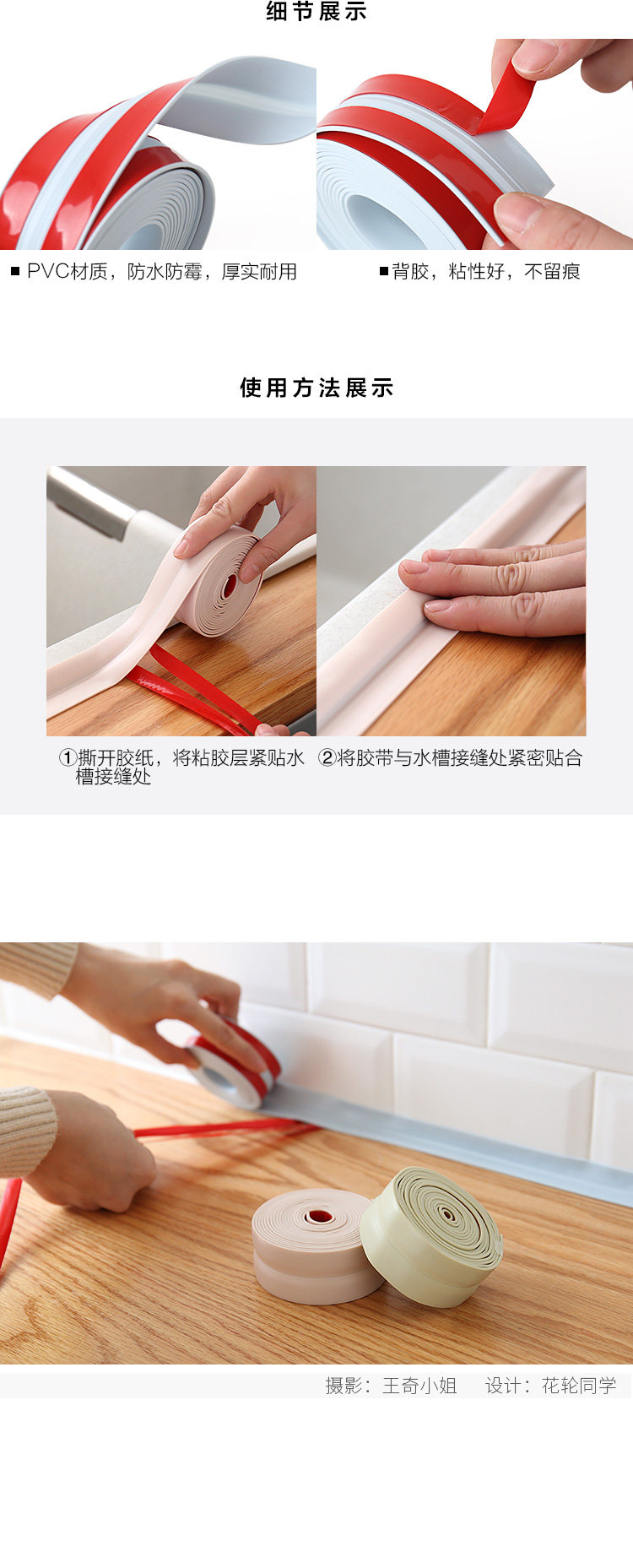 细节展示

■ PVC材质，防水防霉，厚实耐用

■背胶，粘性好，不留痕

使用方法展示

①撕开胶纸，将粘胶层紧贴水槽接缝处

②将胶带与水槽接缝处紧密贴合

摄影：王奇小姐 设计：花轮同学