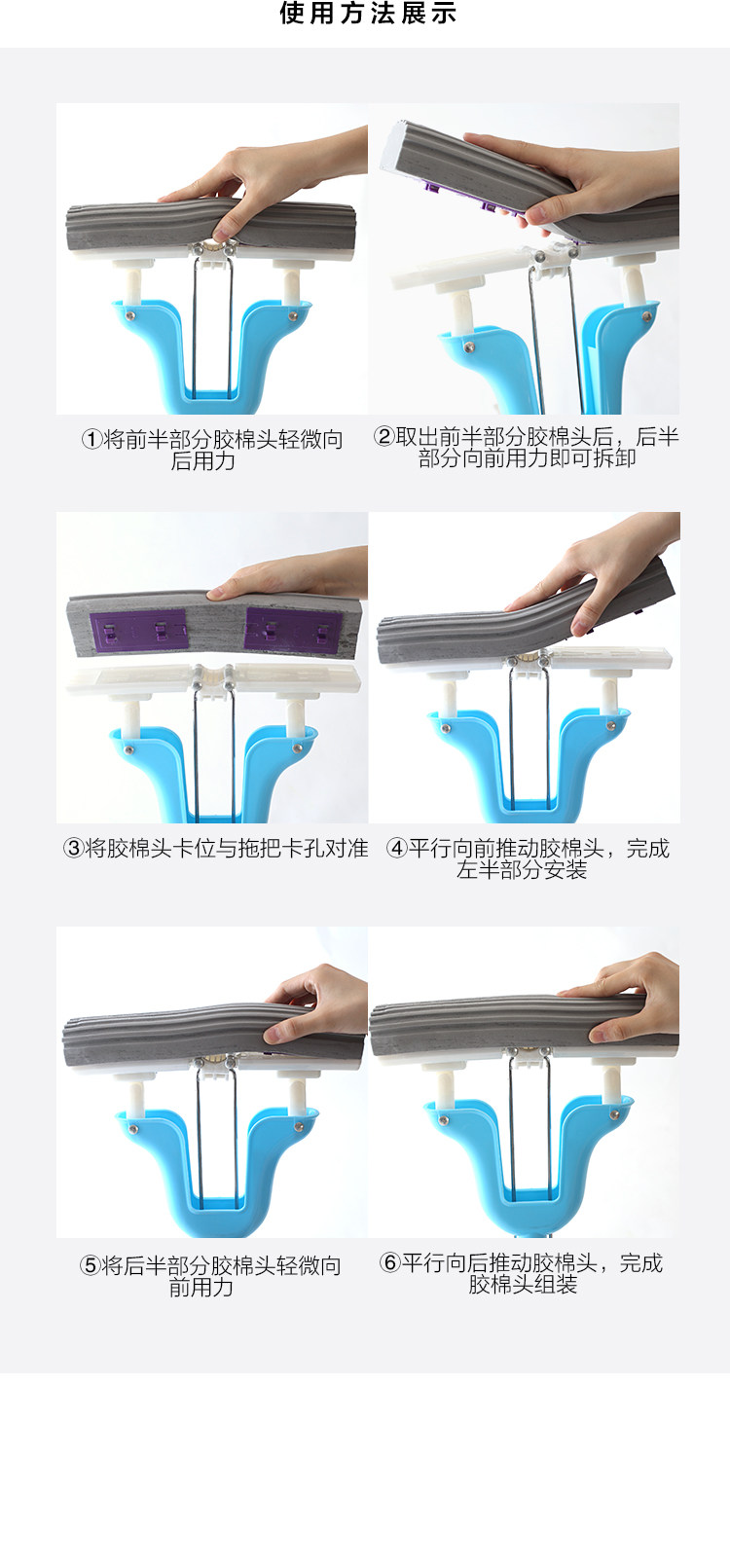 使用方法展示

①将前半部分胶棉头轻微向后用力

②取出前半部分胶棉头后，后半部分向前用力即可拆卸

③将胶棉头卡位与拖把卡孔对准

④平行向前推动胶棉头，完成左半部分安装

⑤将后半部分胶棉头轻微向前用力

⑥平行向后推动胶棉头，完成胶棉头组装