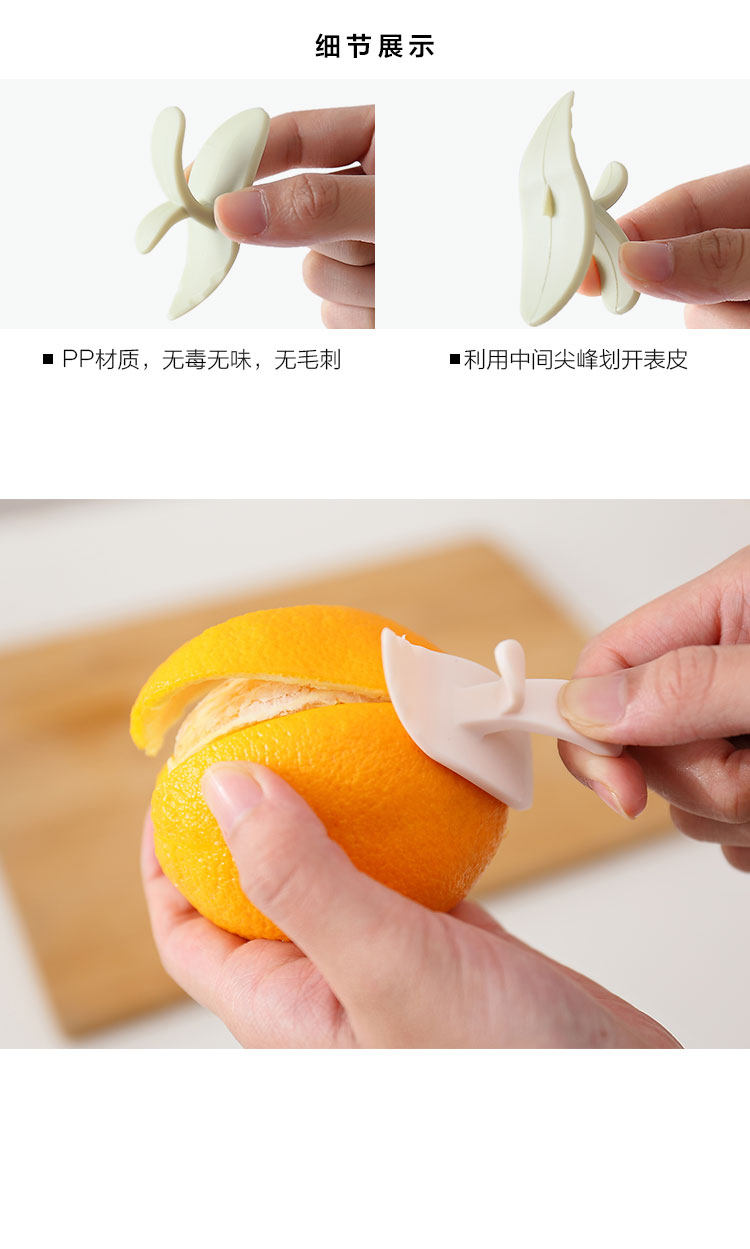 细节展示

■ PP材质，无毒无味，无毛刺

■利用中间尖峰划开表皮