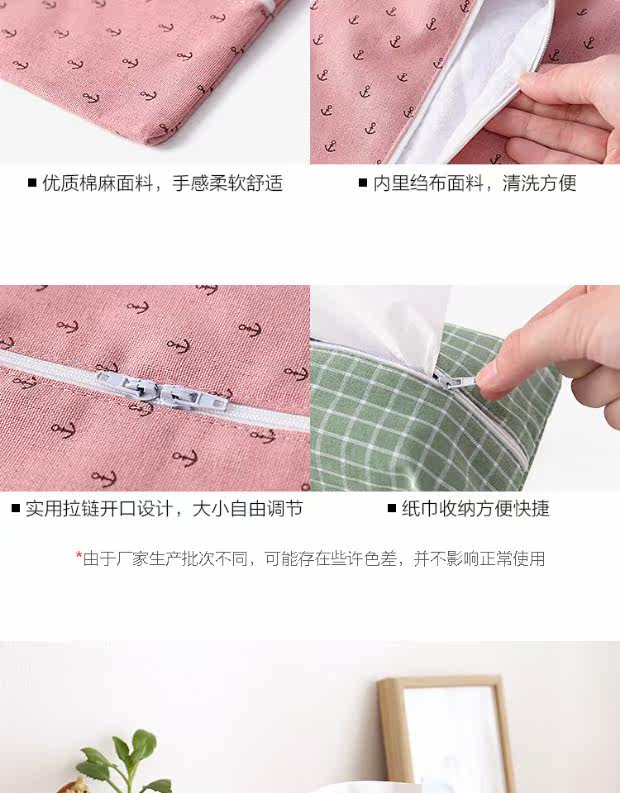 ■ 优质棉麻面料，手感柔软舒适

■ 内里绉布面料，清洗方便

■ 实用拉链开口设计，大小自由调节

■ 纸巾收纳方便快捷

*由于厂家生产批次不同，可能存在些许色差，并不影响正常使用