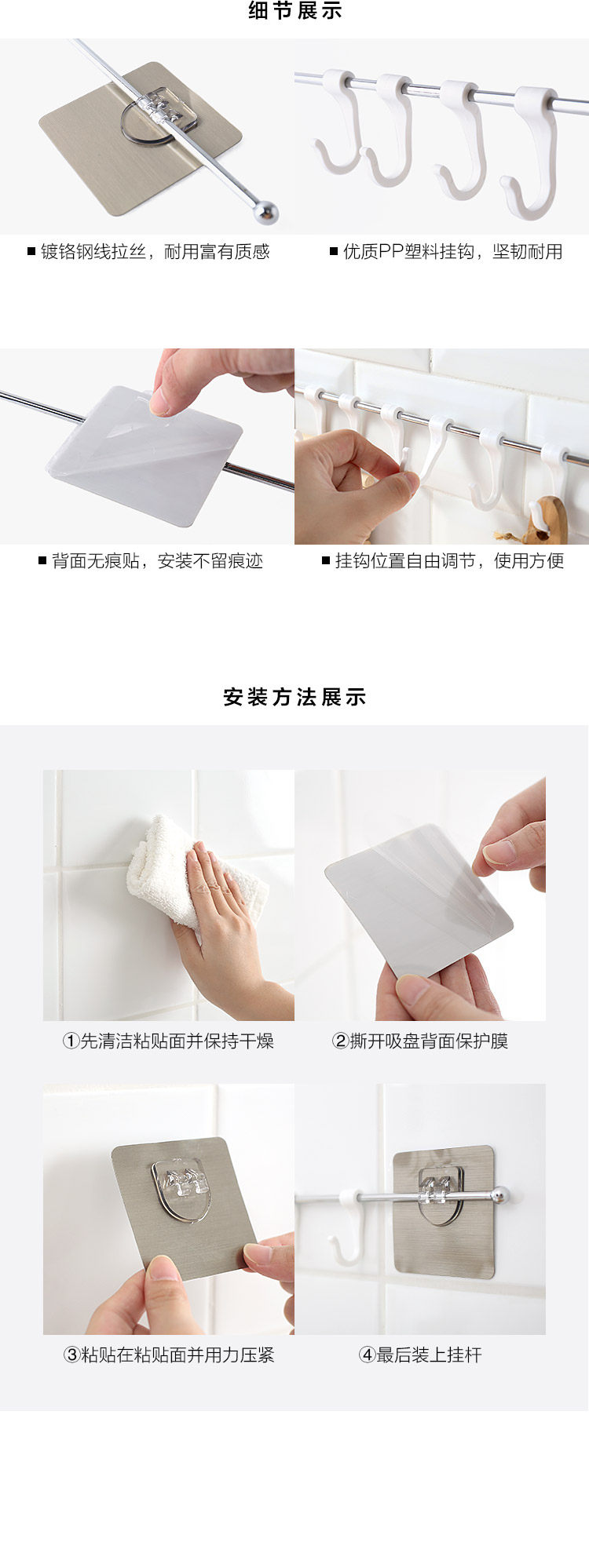 细节展示

■ 镀铬钢线拉丝，耐用富有质感

■ 优质PP塑料挂钩，坚韧耐用

■ 背面无痕贴，安装不留痕迹

■ 挂钩位置自由调节，使用方便

安装方法展示

①先清洁粘贴面并保持干燥

②撕开吸盘背面保护膜

③粘贴在粘贴面并用力压紧

④最后装上挂杆