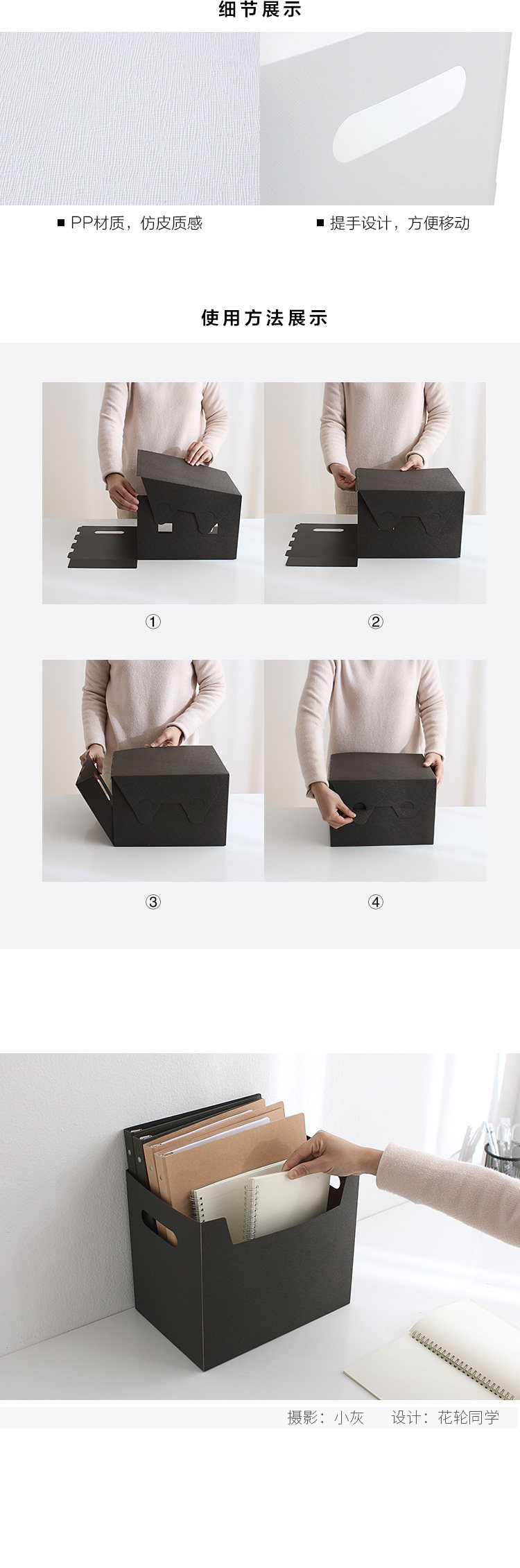 细节展示

■ PP材质，仿皮质感

■ 提手设计，方便移动

使用方法展示

①

②

③

④

摄影：小灰　　设计：花轮同学