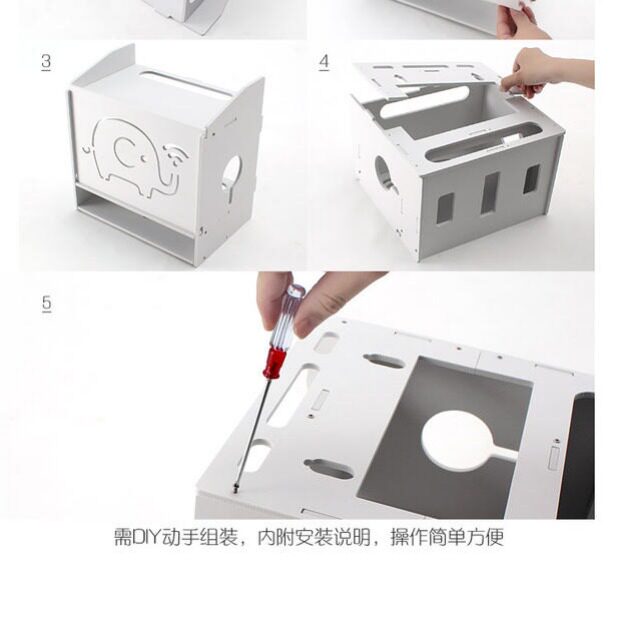 3

4

5

需DIY动手组装，内附安装说明，操作简单方便