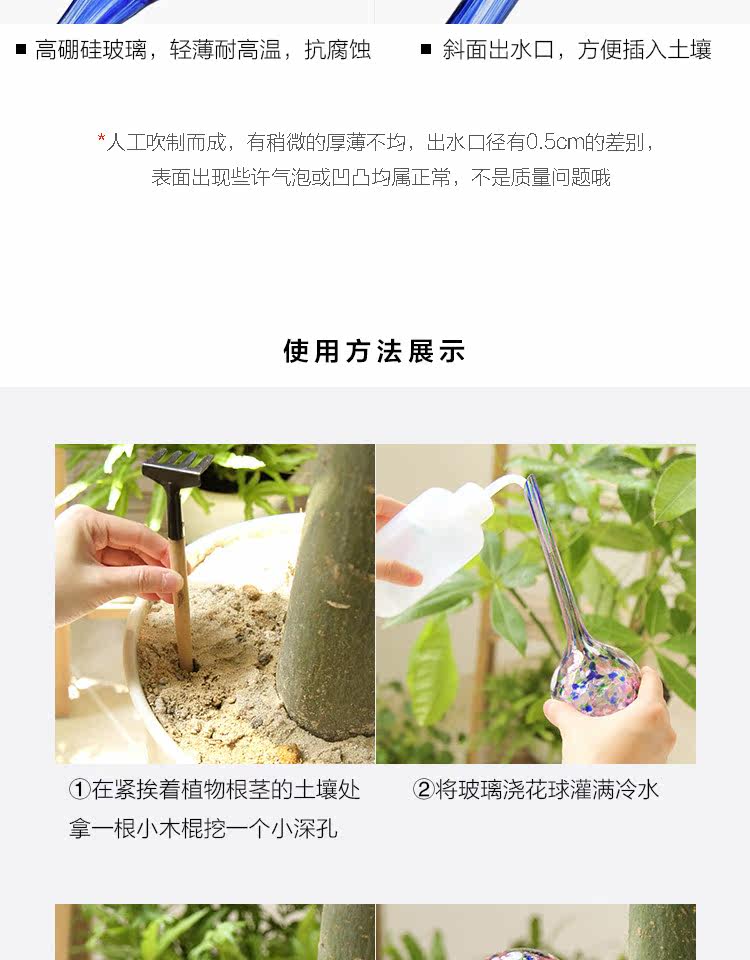 ■ 高硼硅玻璃，轻薄耐高温，抗腐蚀

■ 斜面出水口，方便插入土壤

*人工吹制而成，有稍微的厚薄不均，出水口径有0.5cm的差别，表面出现些许气泡或凹凸均属正常，不是质量问题哦

使用方法展示

①在紧挨着植物根茎的土壤处拿一根小木棍挖一个小深孔

②将玻璃浇花球灌满冷水