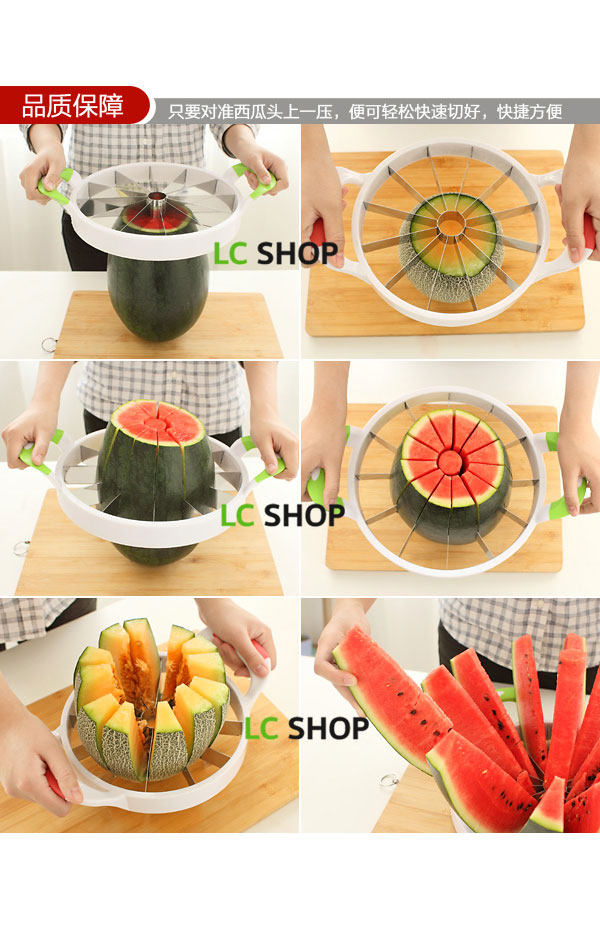 品质保障

只要对准西瓜头上一压，便可轻松快速切好，快捷方便

LC SHOP

LC SHOP

LC SHOP