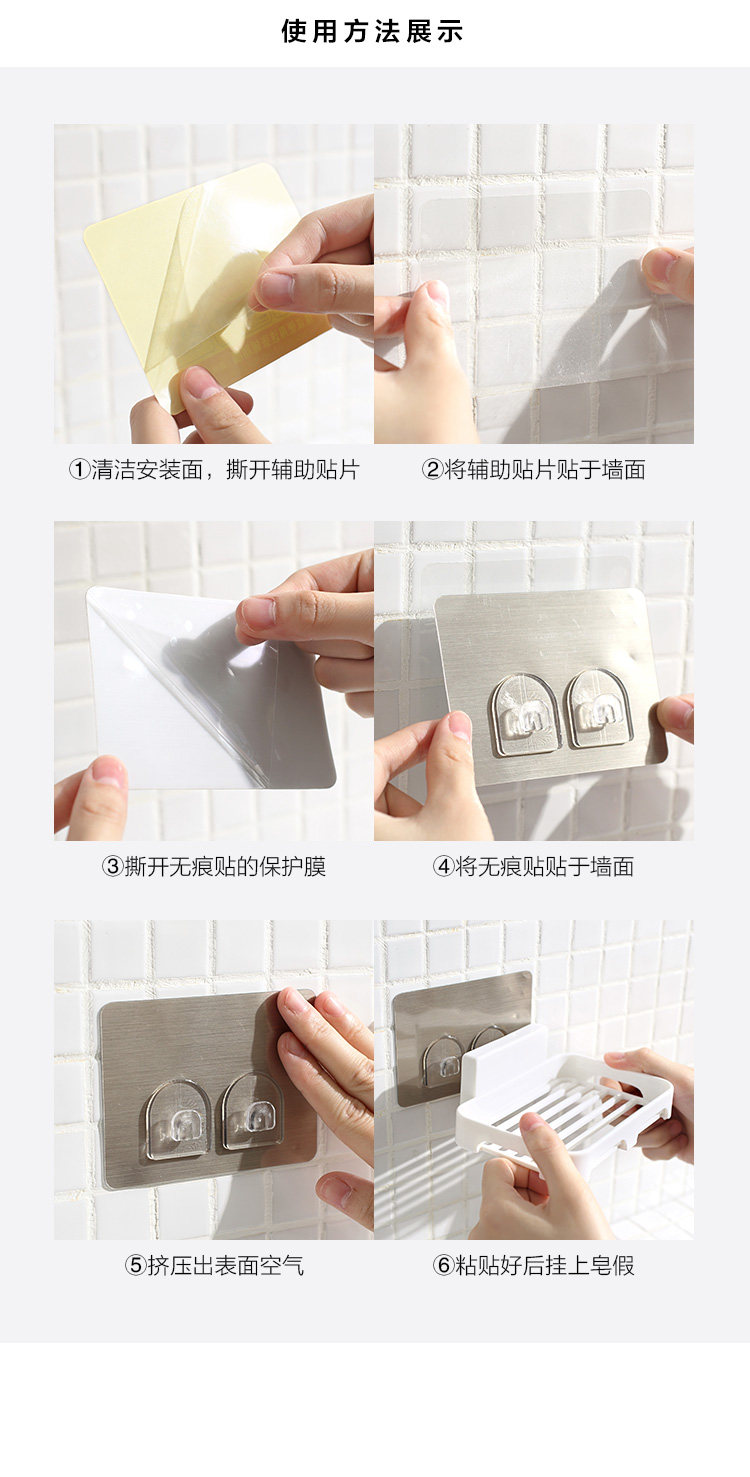 使用方法展示

①清洁安装面，撕开辅助贴片

②将辅助贴片贴于墙面

③撕开无痕贴的保护膜

④将无痕贴贴于墙面

⑤挤压出表面空气

⑥粘贴好后挂上皂假