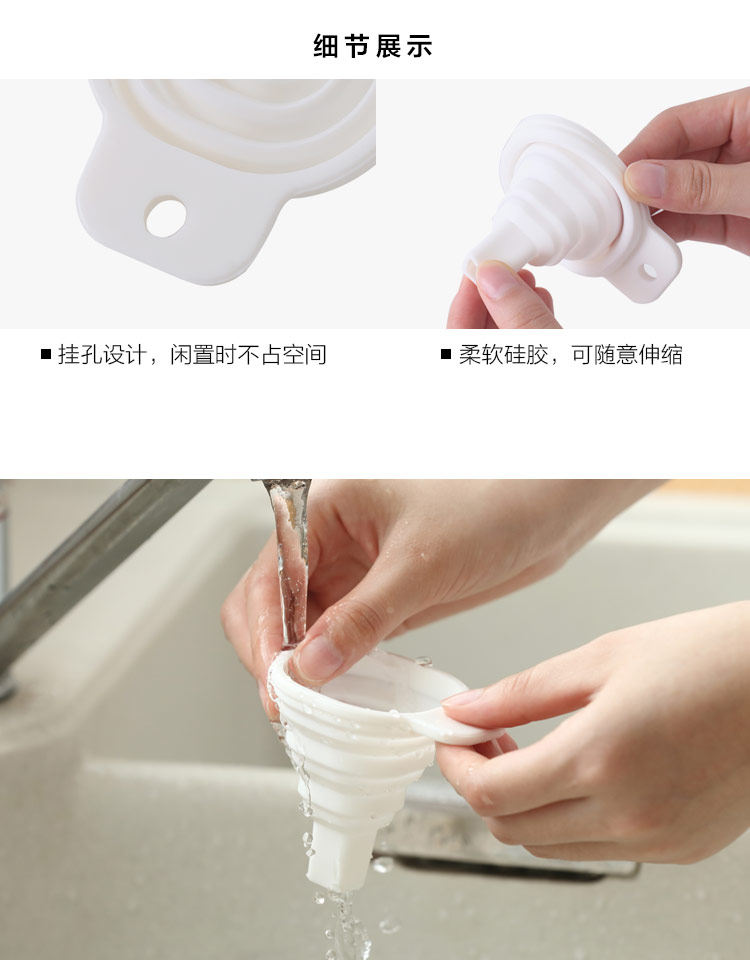 细节展示

■ 挂孔设计，闲置时不占空间

■ 柔软硅胶，可随意伸缩