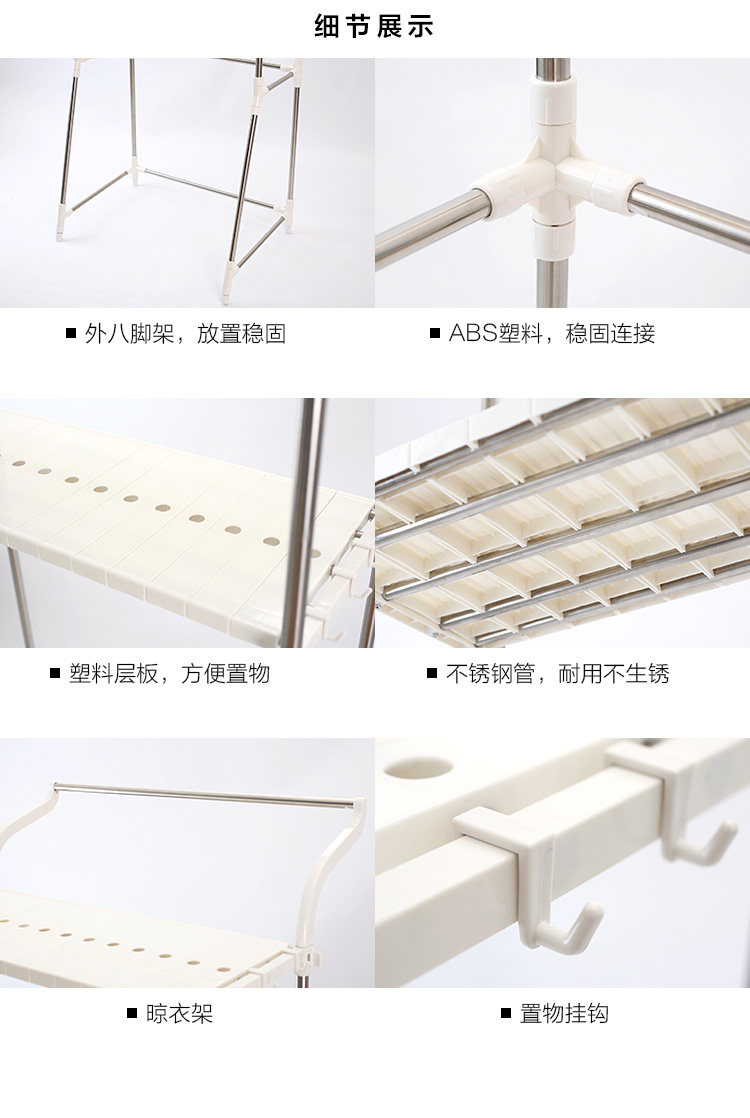 细节展示

■ 外八脚架，放置稳固

■ ABS塑料，稳固连接

■ 塑料层板，方便置物

■ 不锈钢管，耐用不生锈

■ 晾衣架

■ 置物挂钩