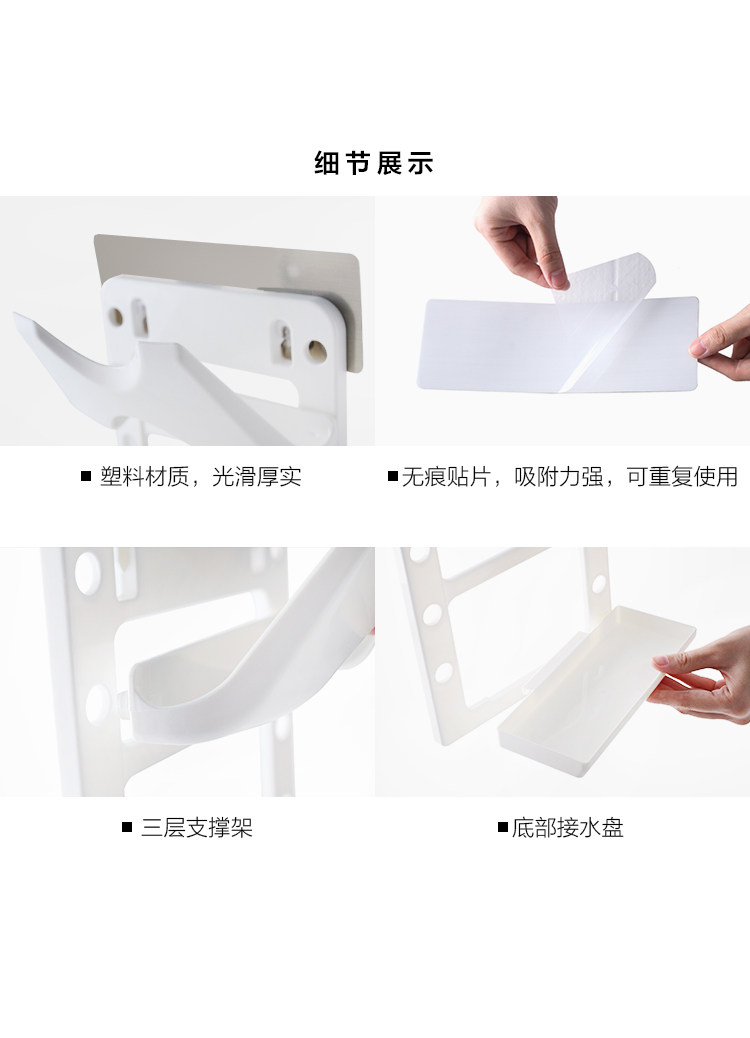 细节展示

■ 塑料材质，光滑厚实

■无痕贴片，吸附力强，可重复使用

■ 三层支撑架

■底部接水盘