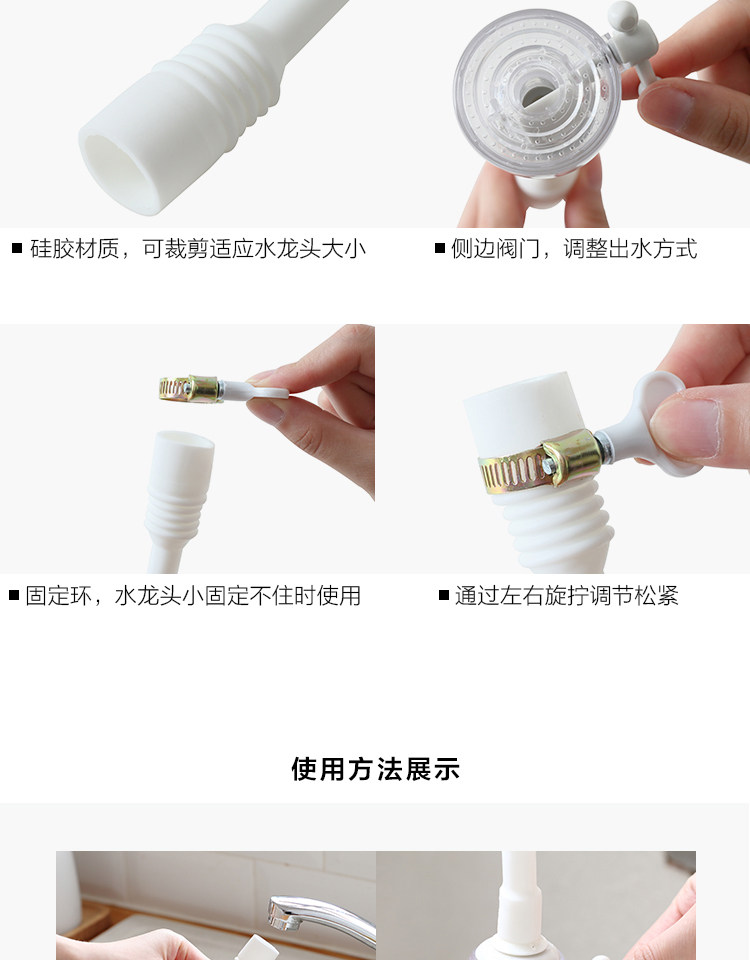 ■ 硅胶材质，可裁剪适应水龙头大小

■ 侧边阀门，调整出水方式

■ 固定环，水龙头小固定不住时使用

■ 通过左右旋拧调节松紧

使用方法展示