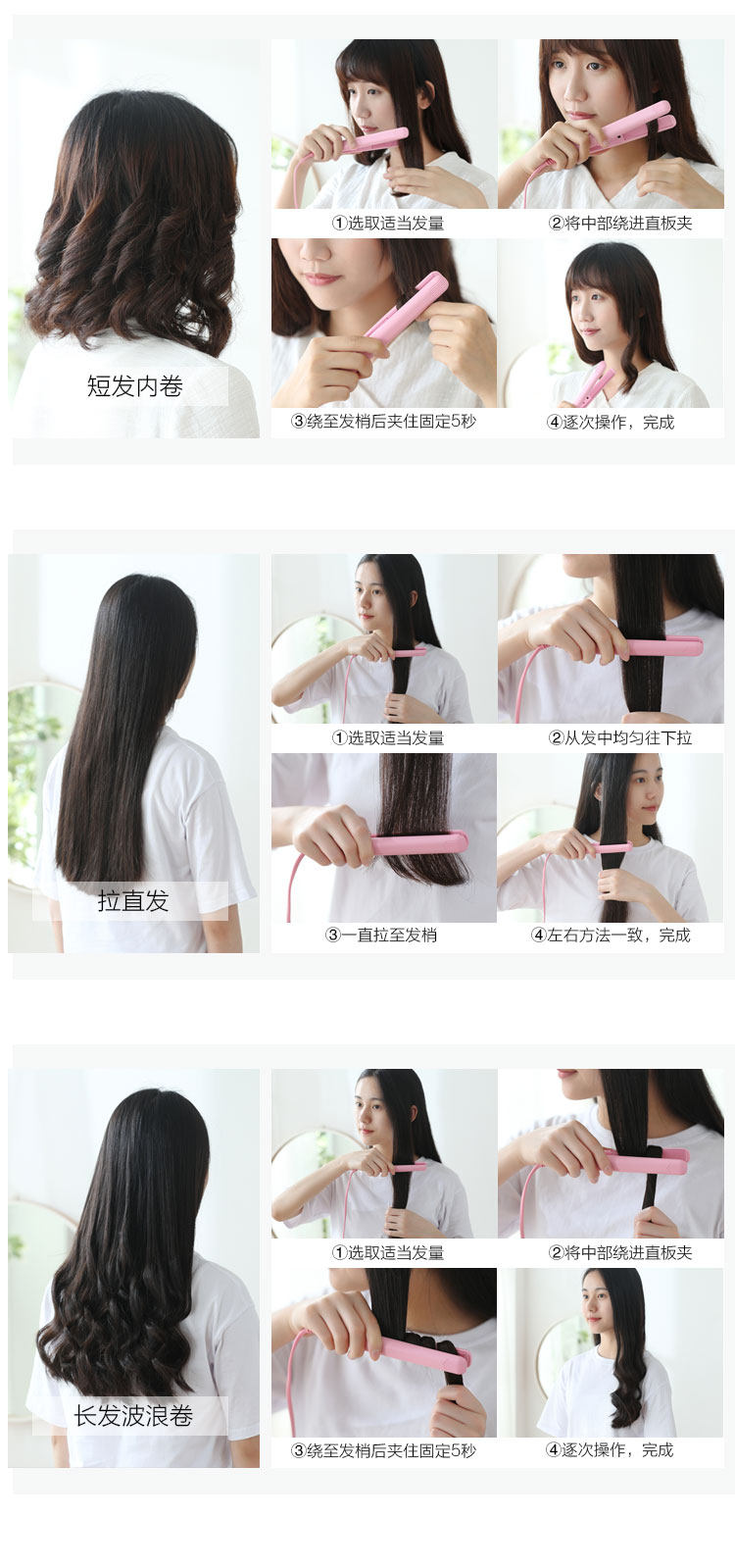 短发内卷

①选取适当发量

②将中部绕进直板夹

③绕至发梢后夹住固定5秒

④逐次操作，完成

拉直发

①选取适当发量

②从发中均匀往下拉

③一直拉至发梢

④左右方法一致，完成

长发波浪卷

①选取适当发量

②将中部绕进直板夹

③绕至发梢后夹住固定5秒

④逐次操作，完成