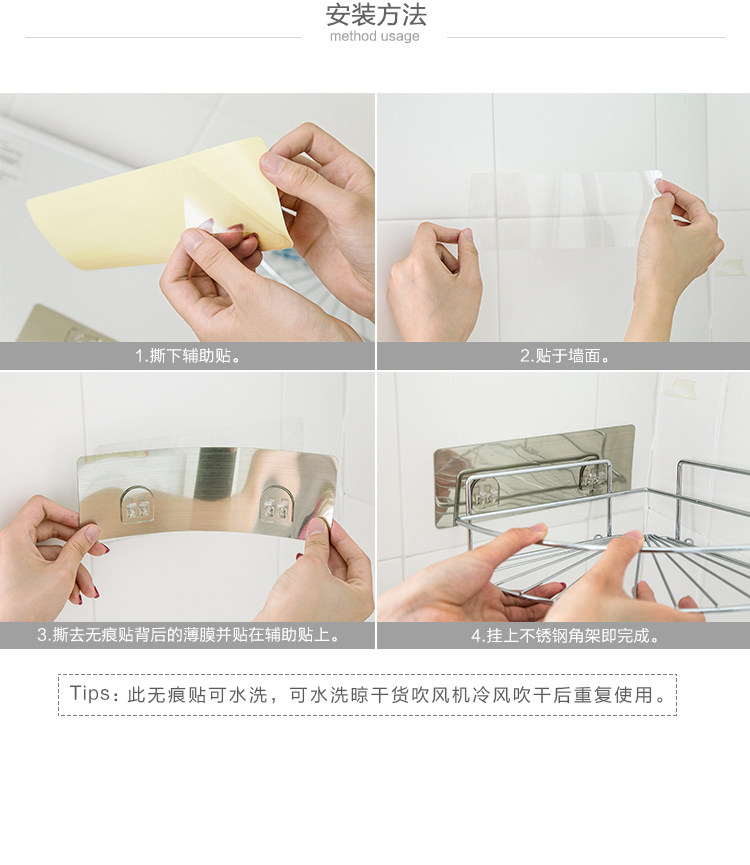 安装方法
method usage

1.撕下辅助贴。

2.贴于墙面。

3.撕去无痕贴背后的薄膜并贴在辅助贴上。

4.挂上不锈钢角架即完成。

Tips：此无痕贴可水洗，可水洗晾干货吹风机冷风吹干后重复使用。