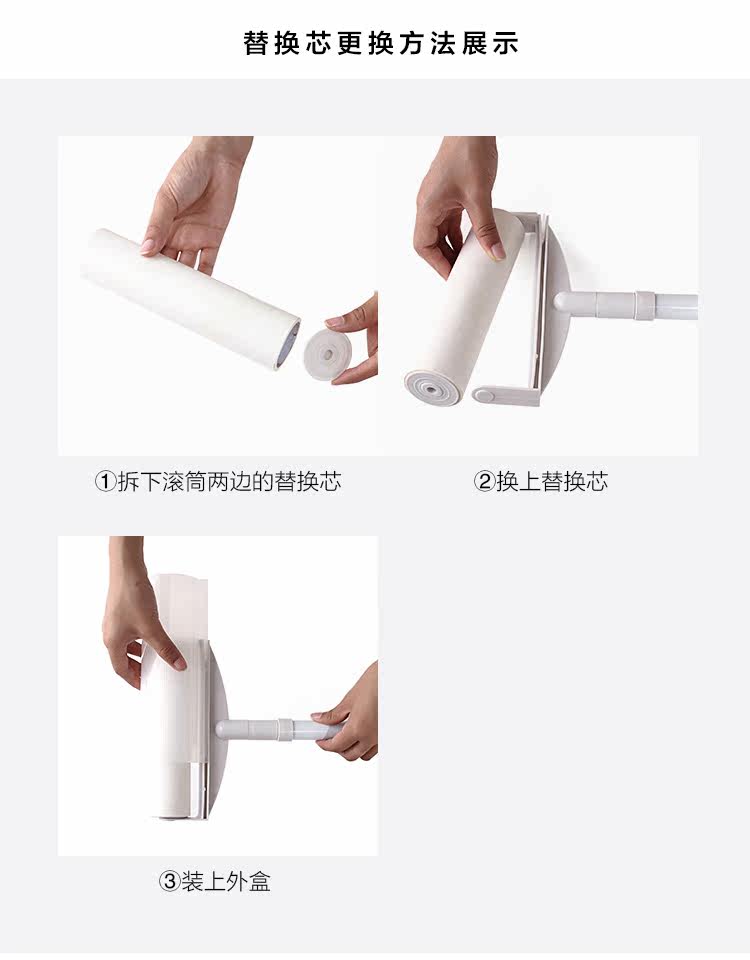 替换芯更换方法展示

①拆下滚筒两边的替换芯

②换上替换芯

③装上外盒