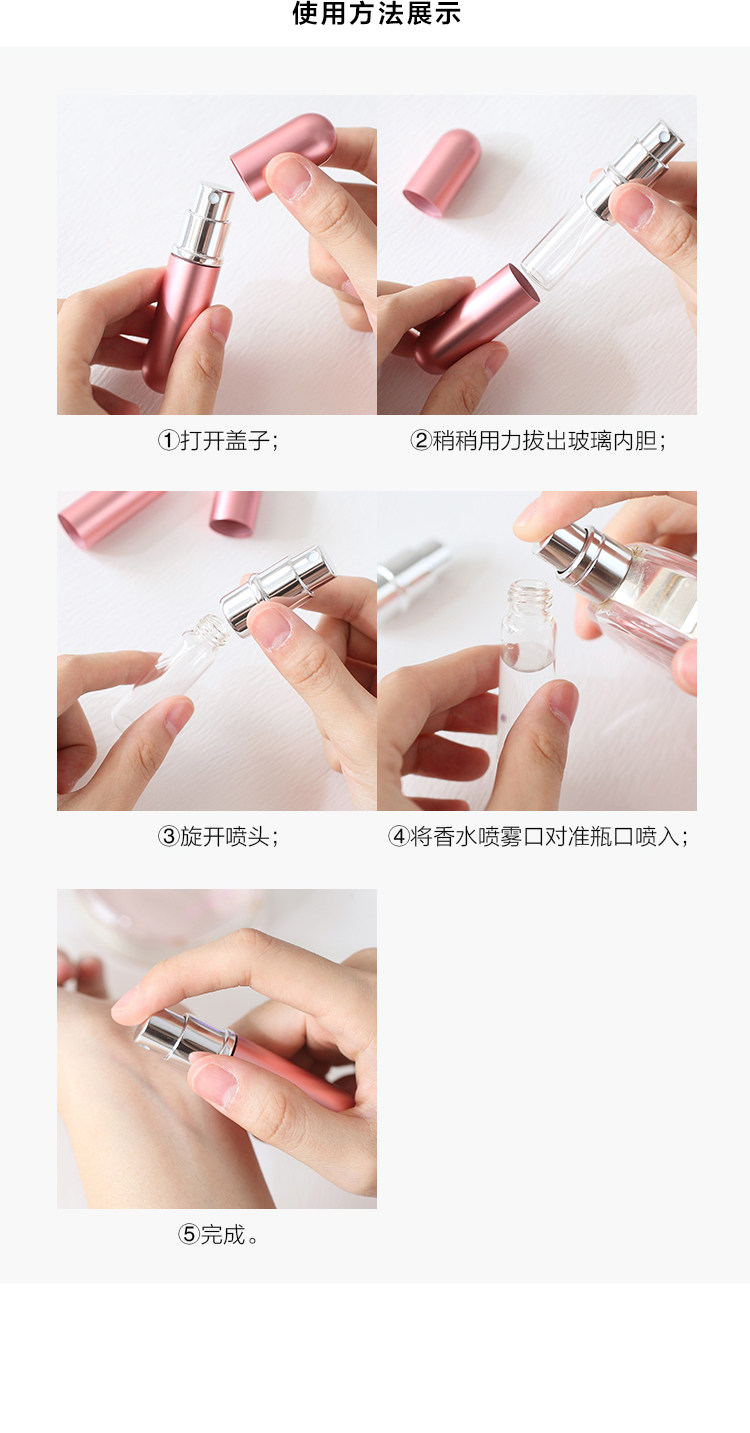 使用方法展示

①打开盖子；

②稍稍用力拔出玻璃内胆；

③旋开喷头；

④将香水喷雾口对准瓶口喷入；

⑤完成。