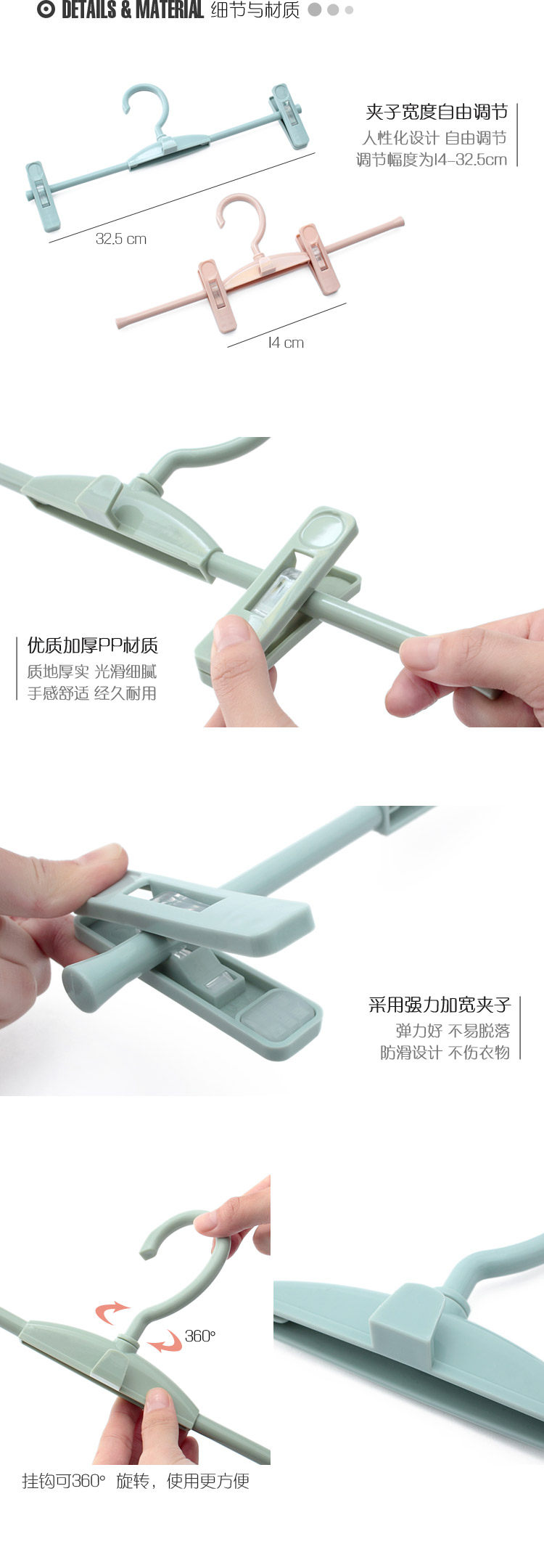 DETAILS & MATERIAL 细节与材质

夹子宽度自由调节
人性化设计 自由调节
调节幅度为14-32.5cm

32.5 cm

14 cm

优质加厚PP材质
质地厚实 光滑细腻
手感舒适 经久耐用

采用强力加宽夹子
弹力好 不易脱落
防滑设计 不伤衣物

360°

挂钩可360° 旋转，使用更方便