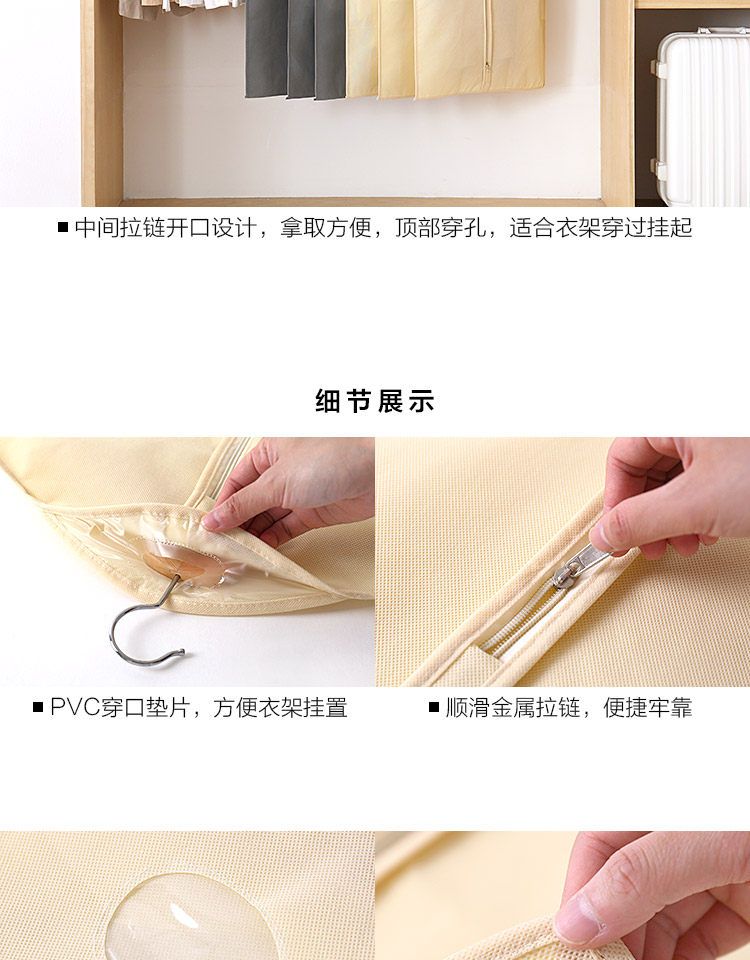 ■ 中间拉链开口设计，拿取方便，顶部穿孔，适合衣架穿过挂起

细节展示

■ PVC穿口垫片，方便衣架挂置

■ 顺滑金属拉链，便捷牢靠