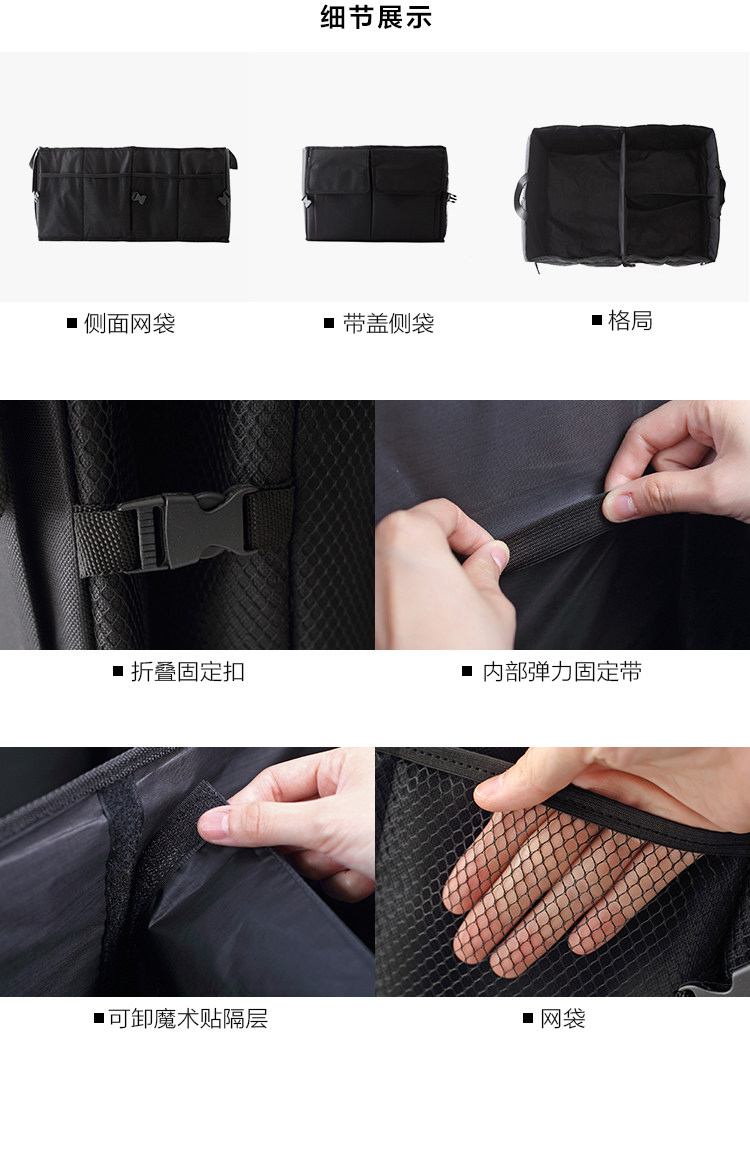 细节展示

■ 侧面网袋

■ 带盖侧袋

■ 格局

■ 折叠固定扣

■ 内部弹力固定带

■ 可卸魔术贴隔层

■ 网袋