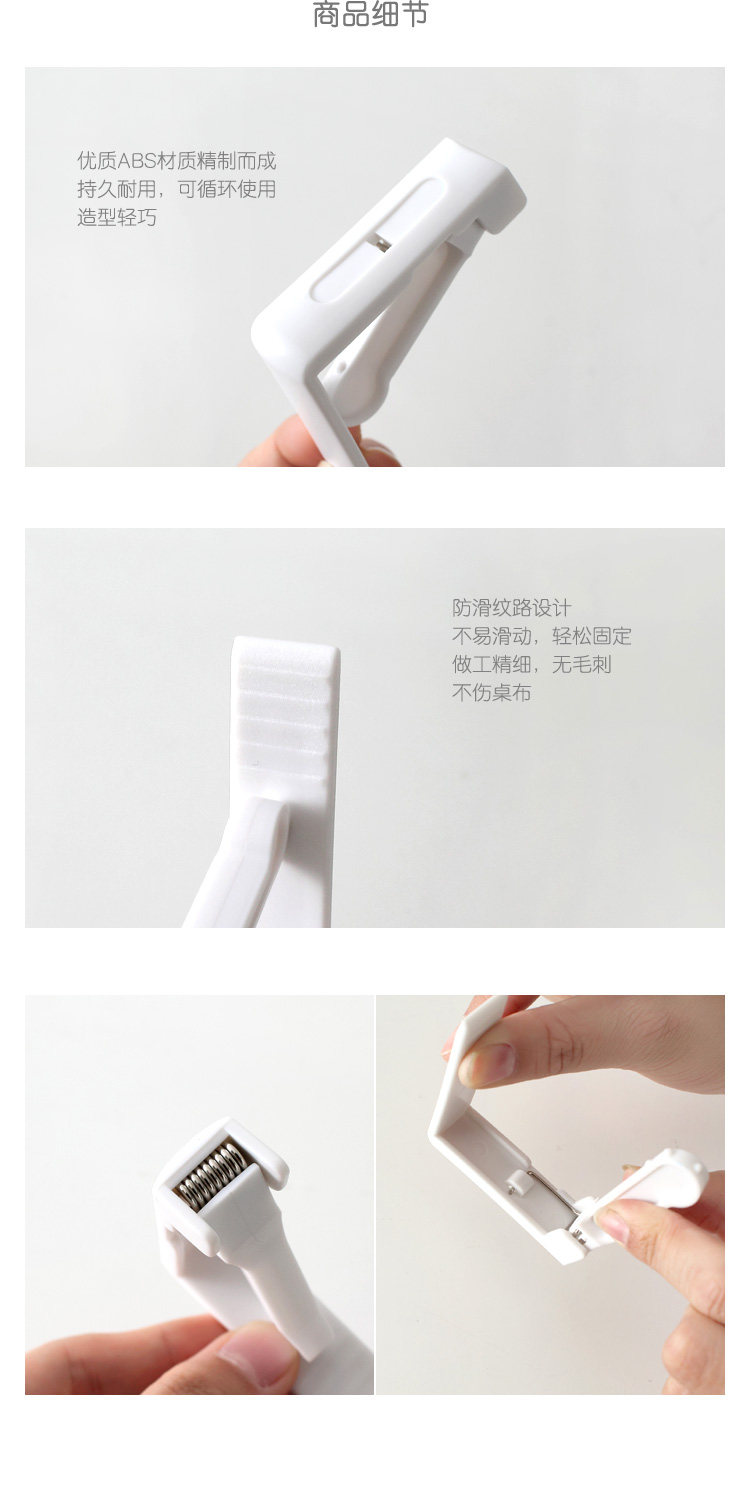 商品细节

优质ABS材质精制而成
持久耐用，可循环使用
造型轻巧

防滑纹路设计
不易滑动，轻松固定
做工精细，无毛刺
不伤桌布