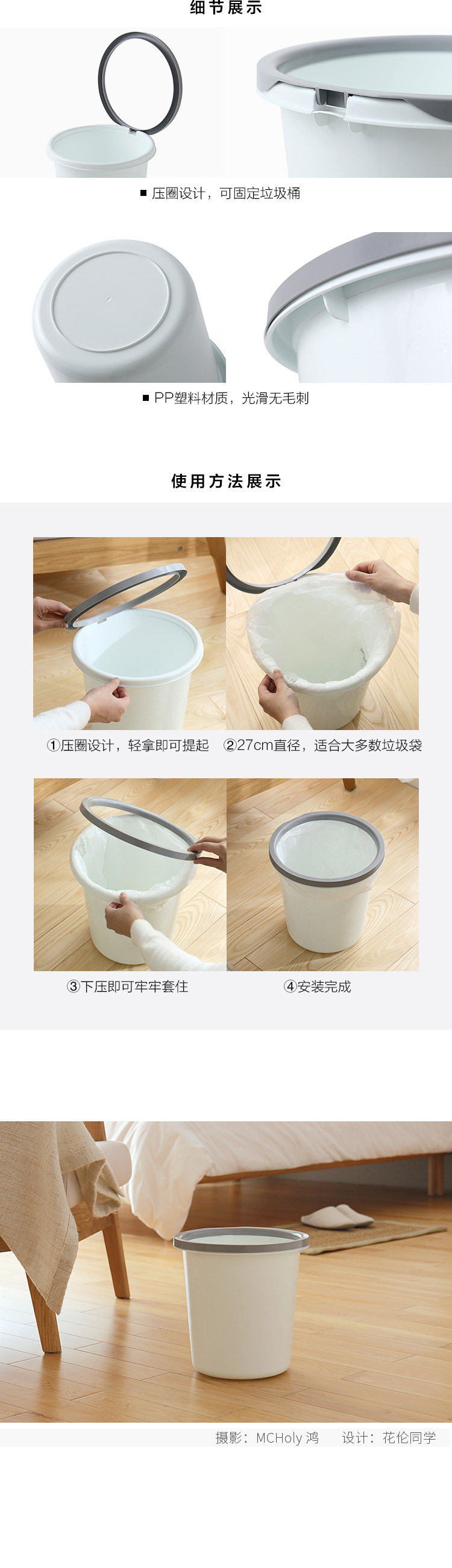 细节展示

■ 压圈设计，可固定垃圾桶

■ PP塑料材质，光滑无毛刺

使用方法展示

①压圈设计，轻拿即可提起

②27cm直径，适合大多数垃圾袋

③下压即可牢牢套住

④安装完成

摄影：MCHoly 鸿　设计：花伦同学