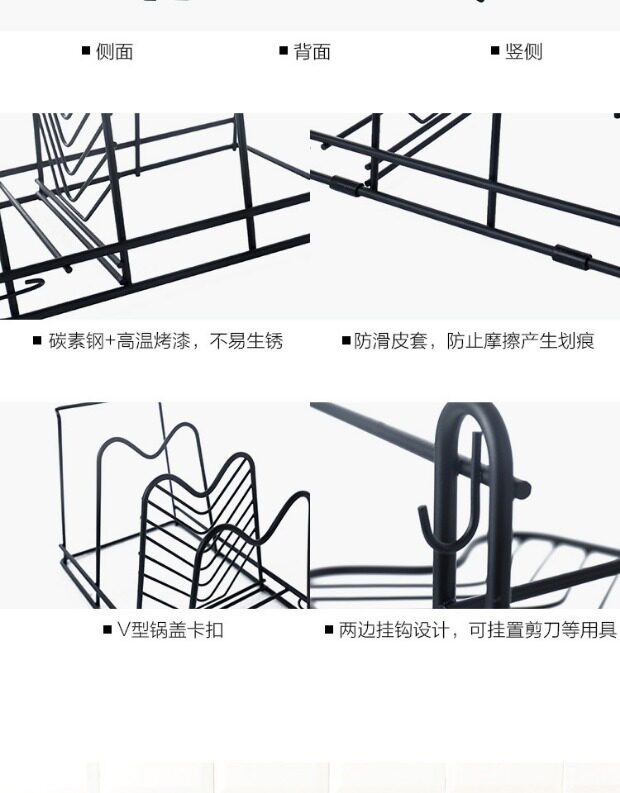 ■ 侧面

■ 背面

■ 竖侧

■ 碳素钢+高温烤漆，不易生锈

■ 防滑皮套，防止摩擦产生划痕

■ V型锅盖卡扣

■ 两边挂钩设计，可挂置剪刀等用具