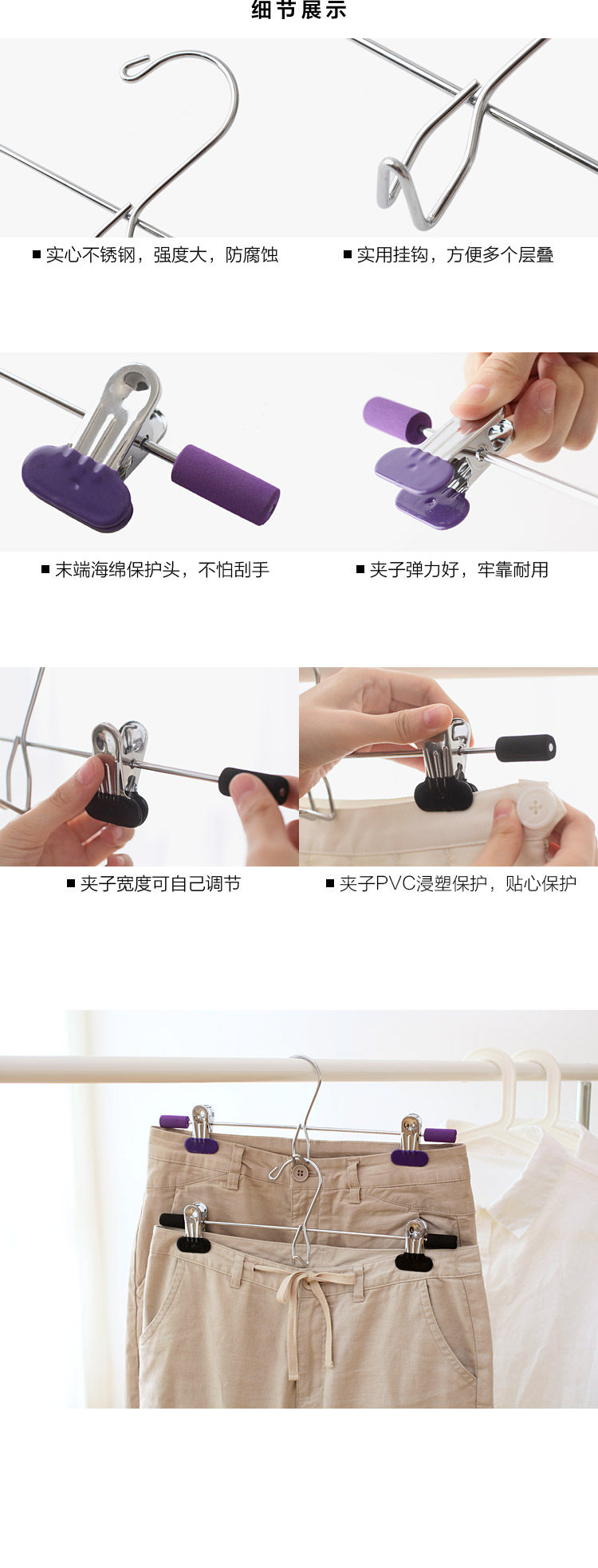 细节展示

■ 实心不锈钢，强度大，防腐蚀

■ 实用挂钩，方便多个层叠

■ 末端海绵保护头，不怕刮手

■ 夹子弹力好，牢靠耐用

■ 夹子宽度可自己调节

■ 夹子PVC浸塑保护，贴心保护